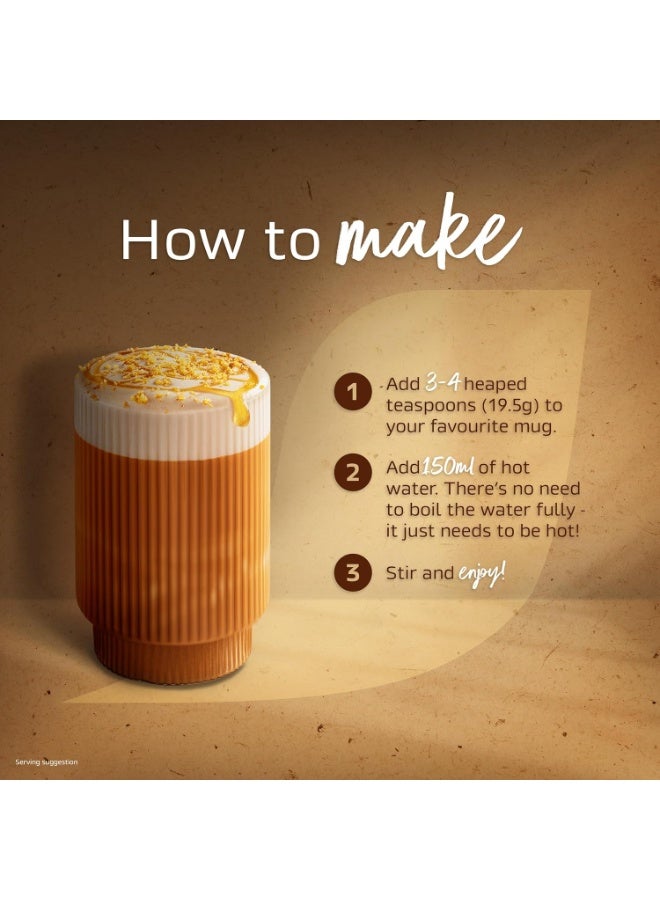 How to make

1 Add 3-4 heaped teaspoons (19.5g) to your favourite mug.

2 Add 150ml of hot water. There's no need to boil the water fully - it just needs to be hot!

3 Stir and enjoy!

Serving suggestion