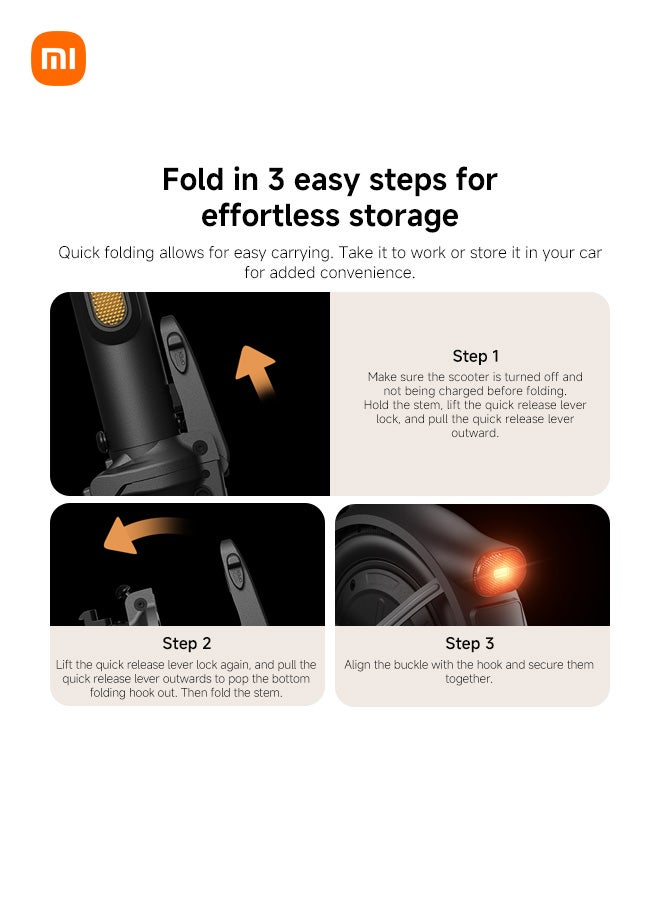 mi

Fold in 3 easy steps for effortless storage

Quick folding allows for easy carrying. Take it to work or store it in your car for added convenience.

Step 1

Make sure the scooter is turned off and not being charged before folding. Hold the stem, lift the quick release lever lock, and pull the quick release lever outward.

Step 2

Lift the quick release lever lock again, and pull the quick release lever outwards to pop the bottom folding hook out. Then fold the stem.

Step 3

Align the buckle with the hook and secure them together.