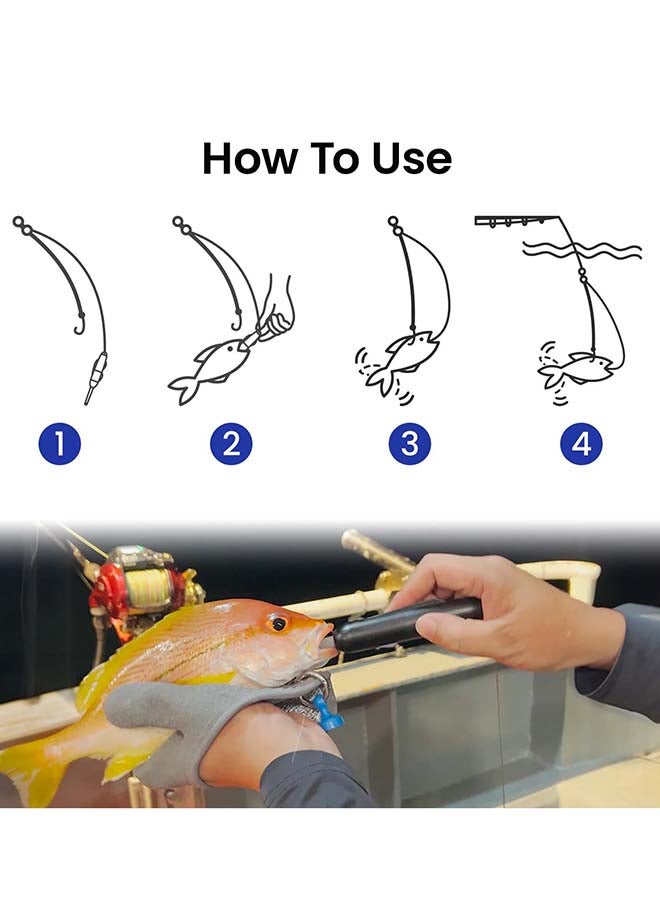 How To Use

1

2

3

4