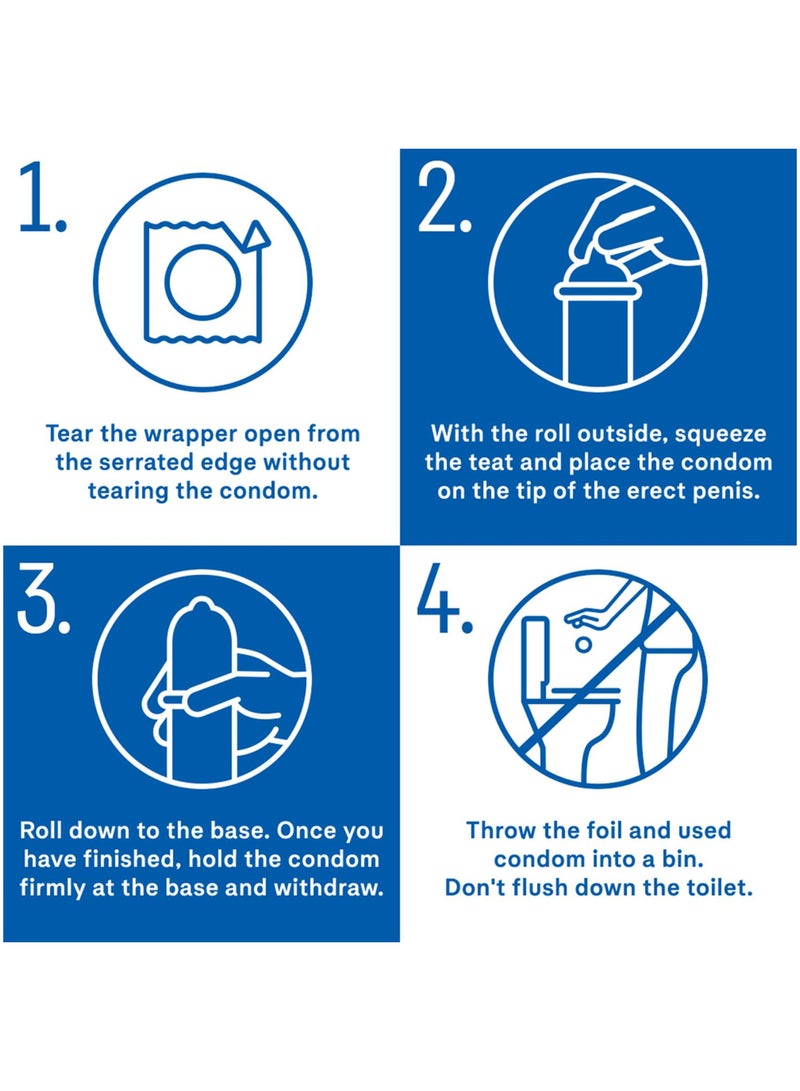 1.

Tear the wrapper open from the serrated edge without tearing the condom.

2.

With the roll outside, squeeze the teat and place the condom on the tip of the erect penis.

3.

Roll down to the base. Once you have finished, hold the condom firmly at the base and withdraw.

4.

Throw the foil and used condom into a bin. Don't flush down the toilet.