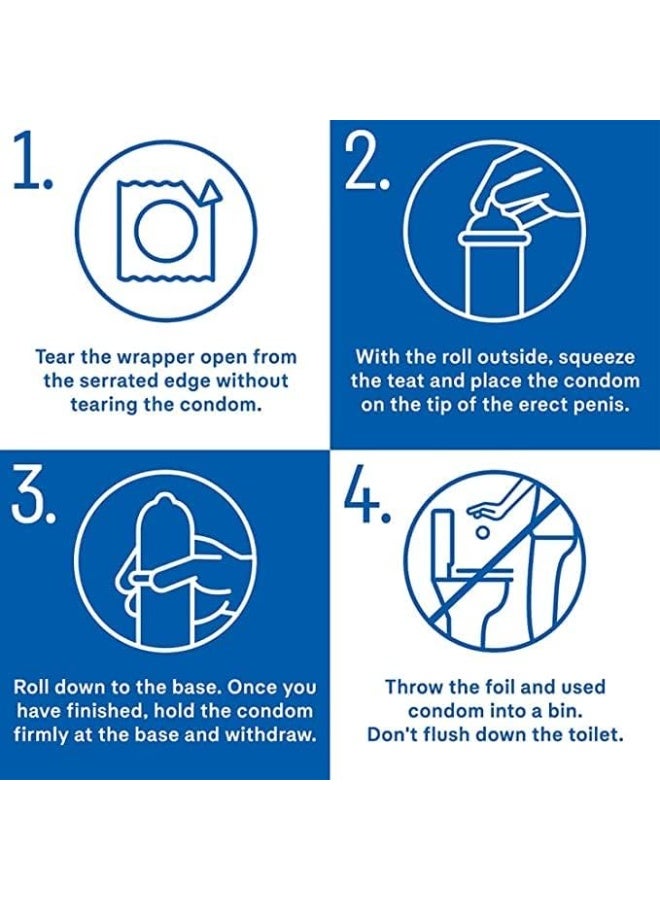 1.

Tear the wrapper open from the serrated edge without tearing the condom.

2.

With the roll outside, squeeze the teat and place the condom on the tip of the erect penis.

3.

Roll down to the base. Once you have finished, hold the condom firmly at the base and withdraw.

4.

Throw the foil and used condom into a bin. Don't flush down the toilet.