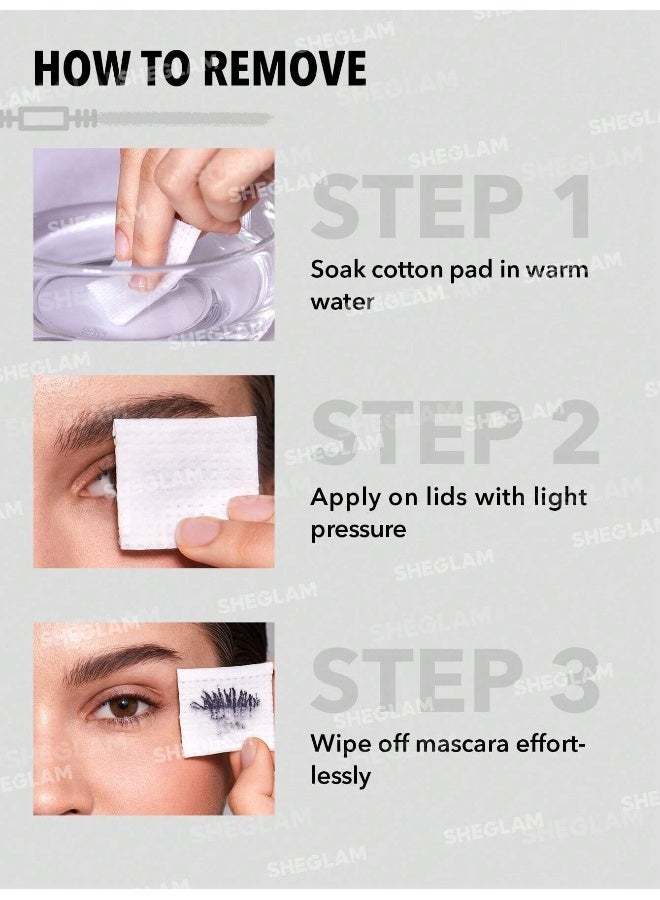 HOW TO REMOVE

STEP 1

Soak cotton pad in warm water

STEP 2

Apply on lids with light pressure

STEP 3

Wipe off mascara effortlessly

SHEGLAM