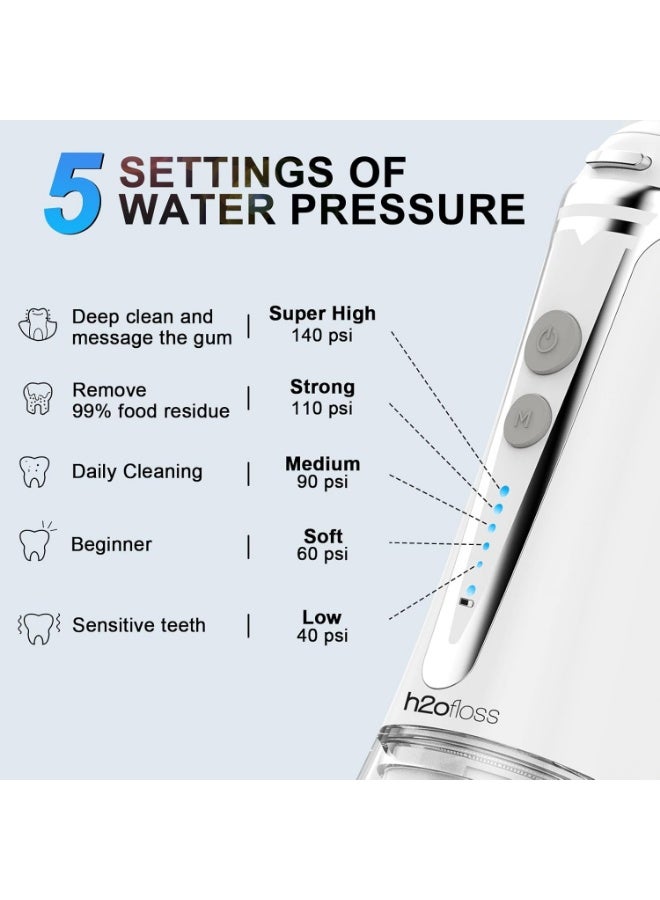 5 SETTINGS OF WATER PRESSURE

Deep clean and message the gum | Super High 140 psi

Remove 99% food residue | Strong 110 psi

Daily Cleaning | Medium 90 psi

Beginner | Soft 60 psi

Sensitive teeth | Low 40 psi

M

h2ofloss