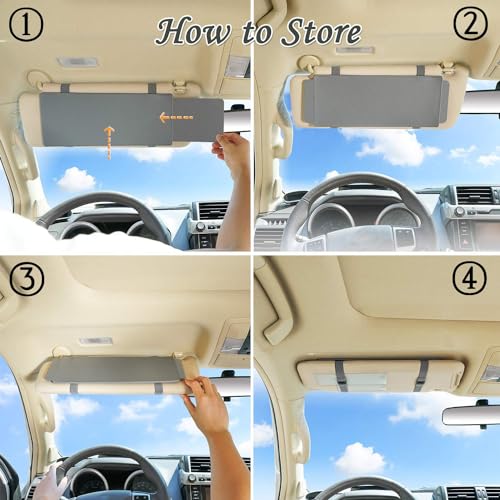 ①
How to Store
②
③
④