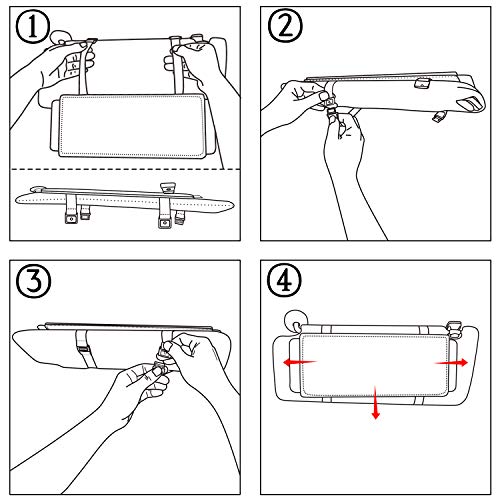 ①

②

③

④