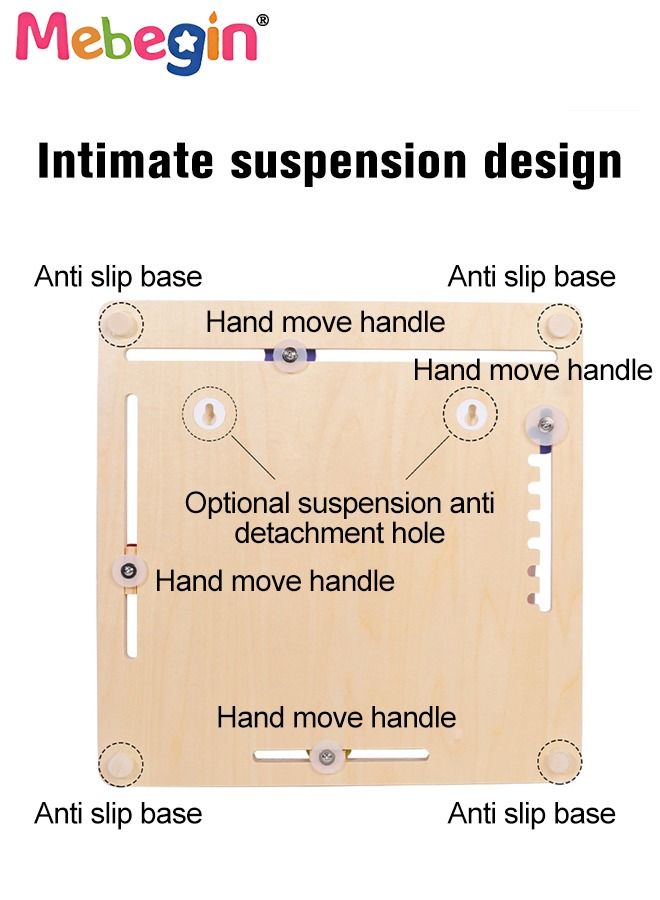 Mebegin®

Intimate suspension design

Anti slip base

Anti slip base

Hand move handle

Hand move handle

Optional suspension anti detachment hole

Hand move handle

Hand move handle

Anti slip base

Anti slip base