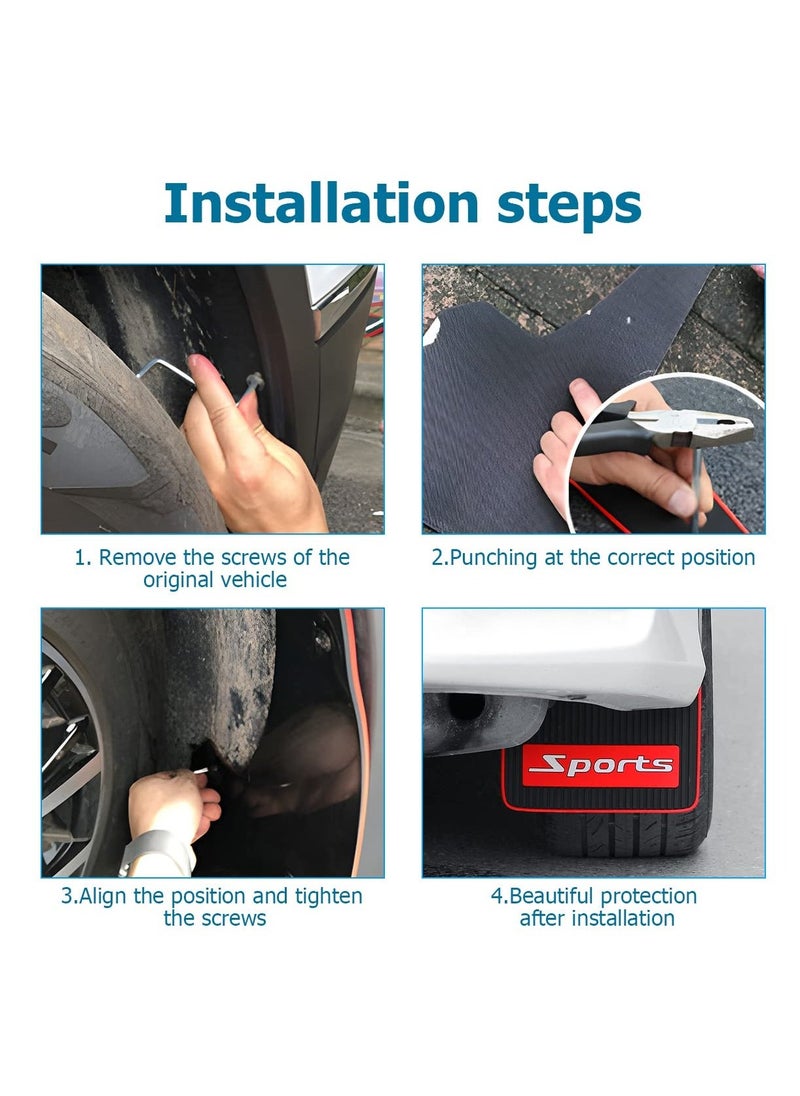 Installation steps

1. Remove the screws of the original vehicle

2.Punching at the correct position

3.Align the position and tighten the screws

Sports

4.Beautiful protection after installation