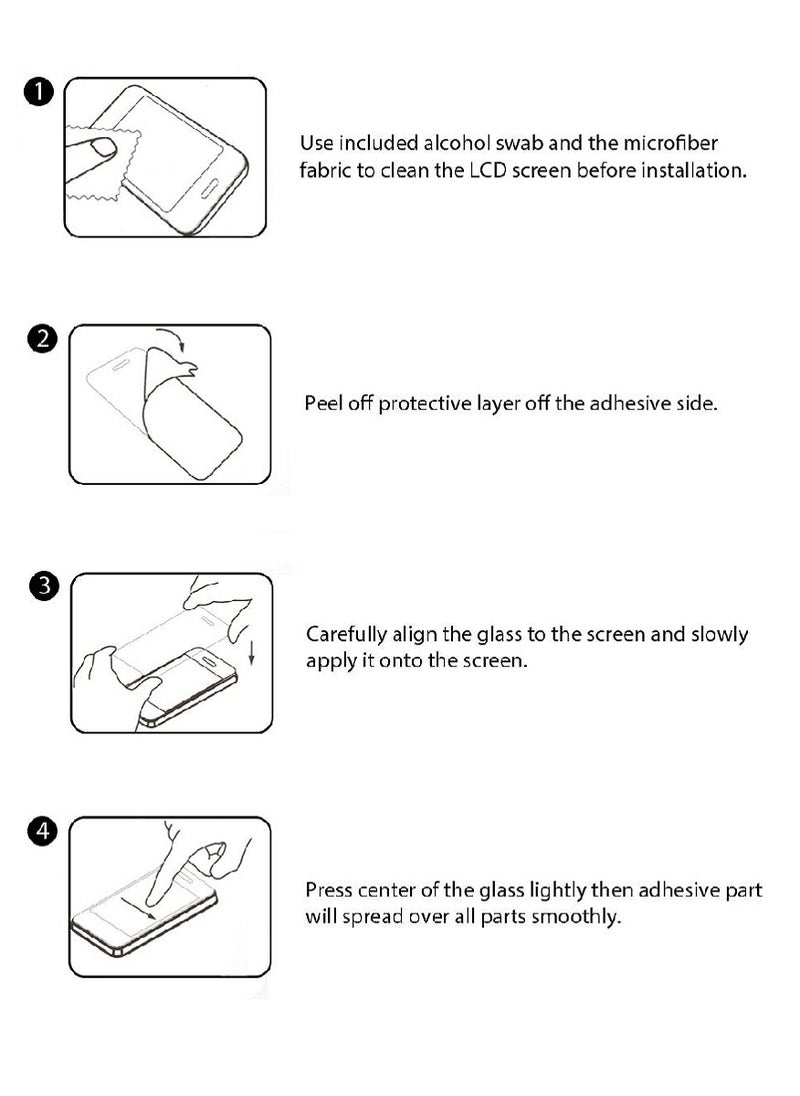 1
Use included alcohol swab and the microfiber fabric to clean the LCD screen before installation.

2
Peel off protective layer off the adhesive side.

3
Carefully align the glass to the screen and slowly apply it onto the screen.

4
Press center of the glass lightly then adhesive part will spread over all parts smoothly.