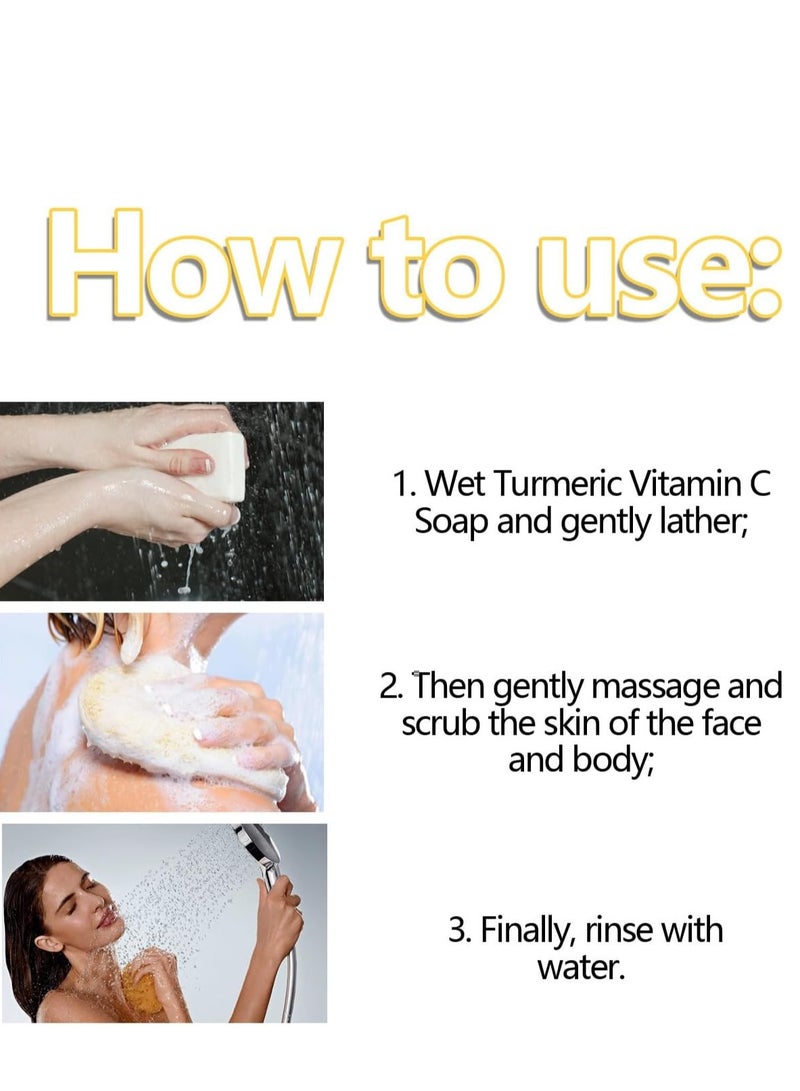 How to use:

1. Wet Turmeric Vitamin C Soap and gently lather;

2. Then gently massage and scrub the skin of the face and body;

3. Finally, rinse with water.