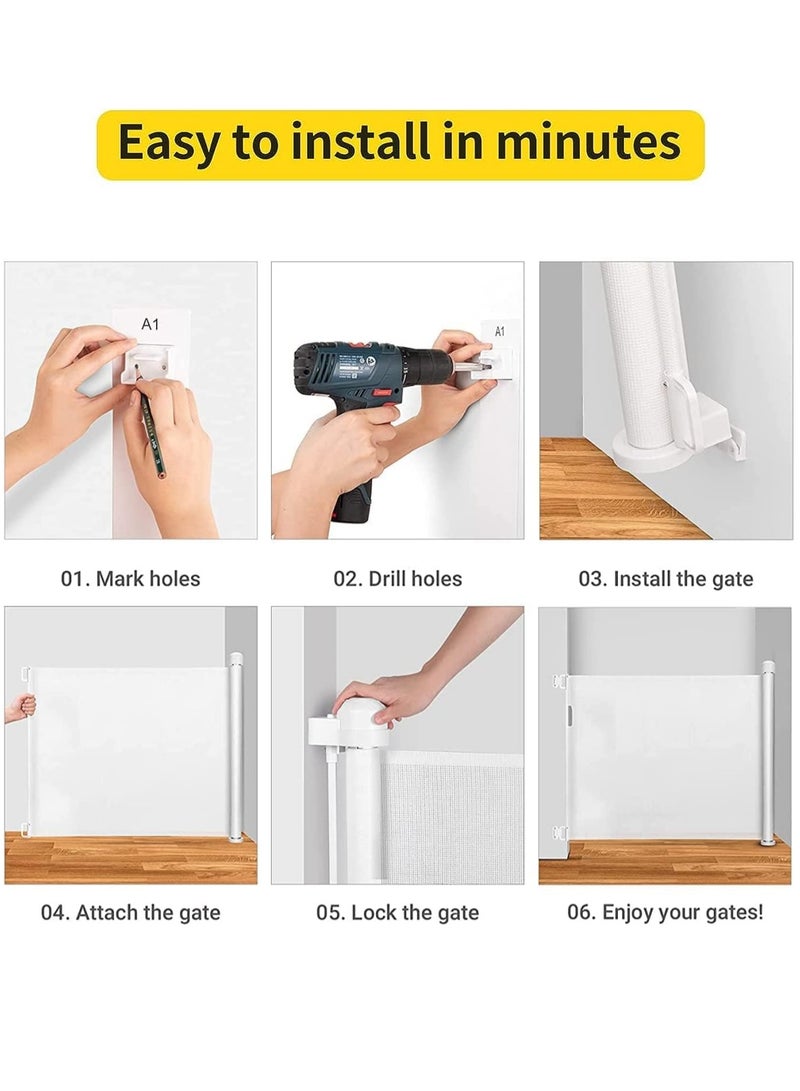 Easy to install in minutes

A1

A1

01. Mark holes

02. Drill holes

03. Install the gate

04. Attach the gate

05. Lock the gate

06. Enjoy your gates!