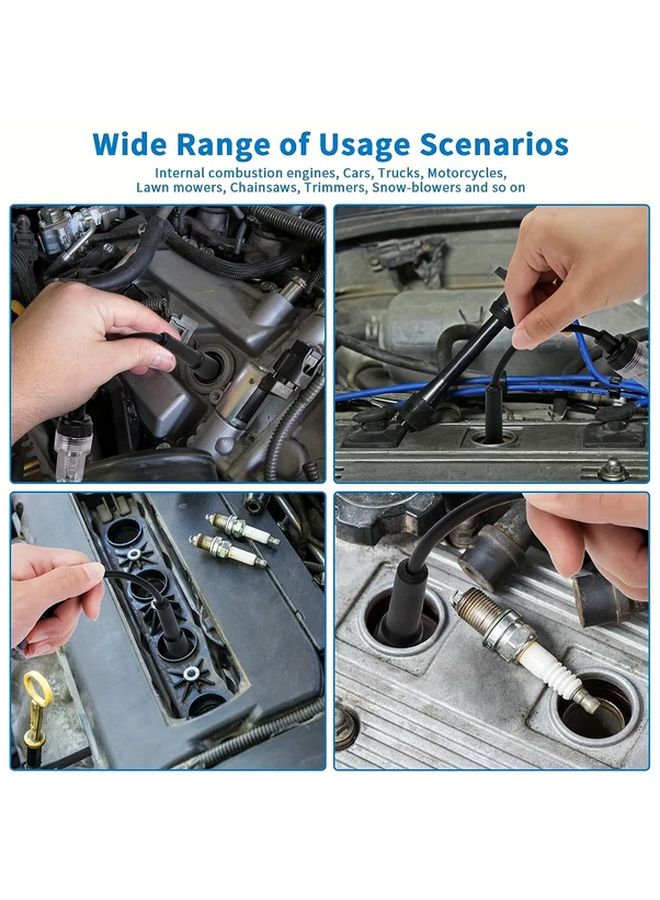 Wide Range of Usage Scenarios

Internal combustion engines, Cars, Trucks, Motorcycles, Lawn mowers, Chainsaws, Trimmers, Snow-blowers and so on