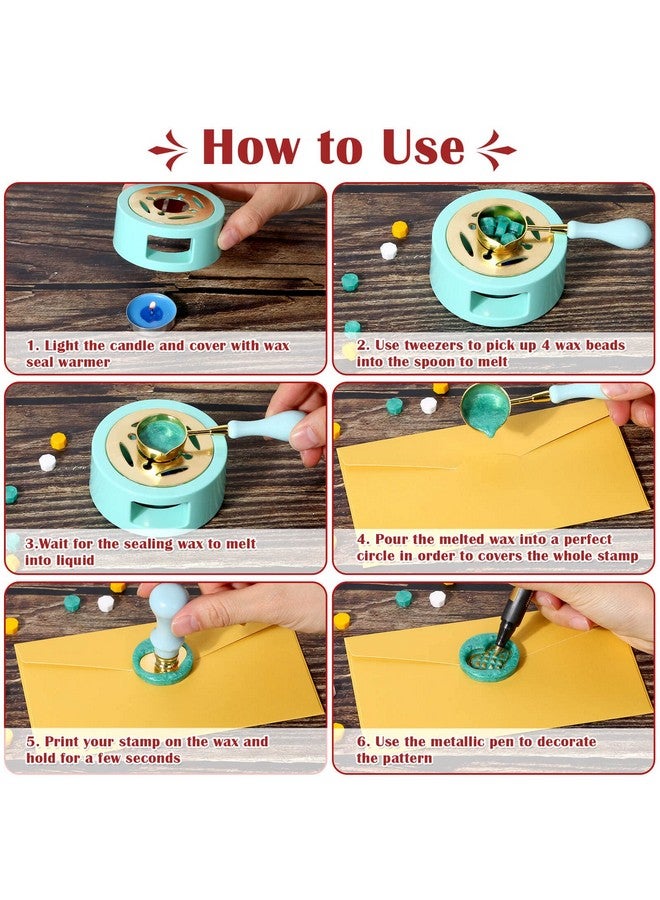 How to Use

1. Light the candle and cover with wax seal warmer

2. Use tweezers to pick up 4 wax beads into the spoon to melt

3.Wait for the sealing wax to melt into liquid

4. Pour the melted wax into a perfect circle in order to covers the whole stamp

5. Print your stamp on the wax and hold for a few seconds

6. Use the metallic pen to decorate the pattern