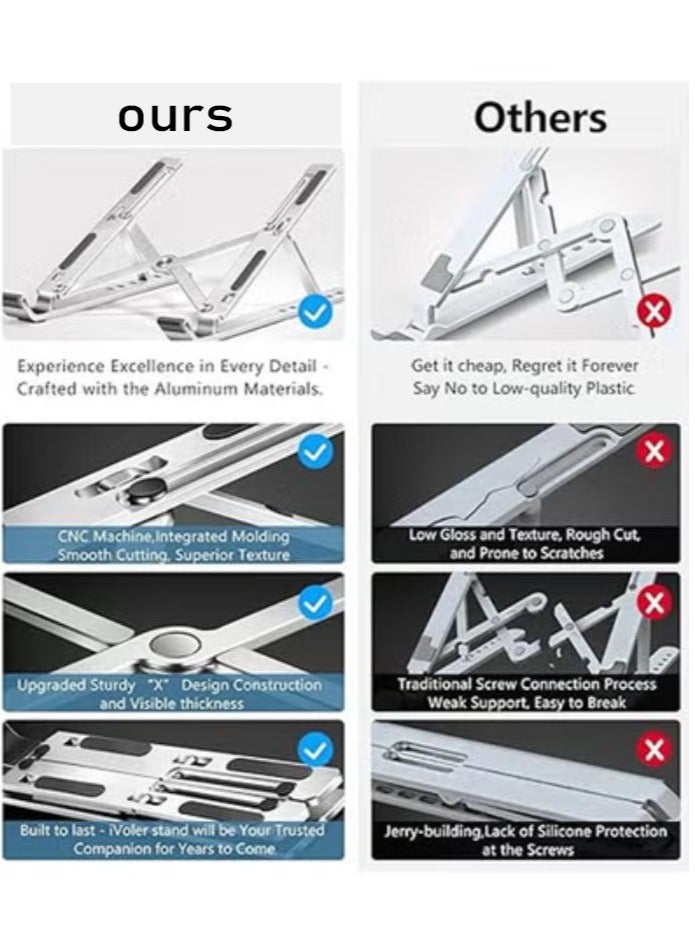 ours

Experience Excellence in Every Detail - Crafted with the Aluminum Materials.

CNC Machine,Integrated Molding Smooth Cutting, Superior Texture

Upgraded Sturdy "X" Design Construction and Visible thickness

Built to last - iVoler stand will be Your Trusted Companion for Years to Come

Others

Get it cheap, Regret it Forever Say No to Low-quality Plastic

Low Gloss and Texture, Rough Cut, and Prone to Scratches

Traditional Screw Connection Process Weak Support, Easy to Break

Jerry-building,Lack of Silicone Protection at the Screws