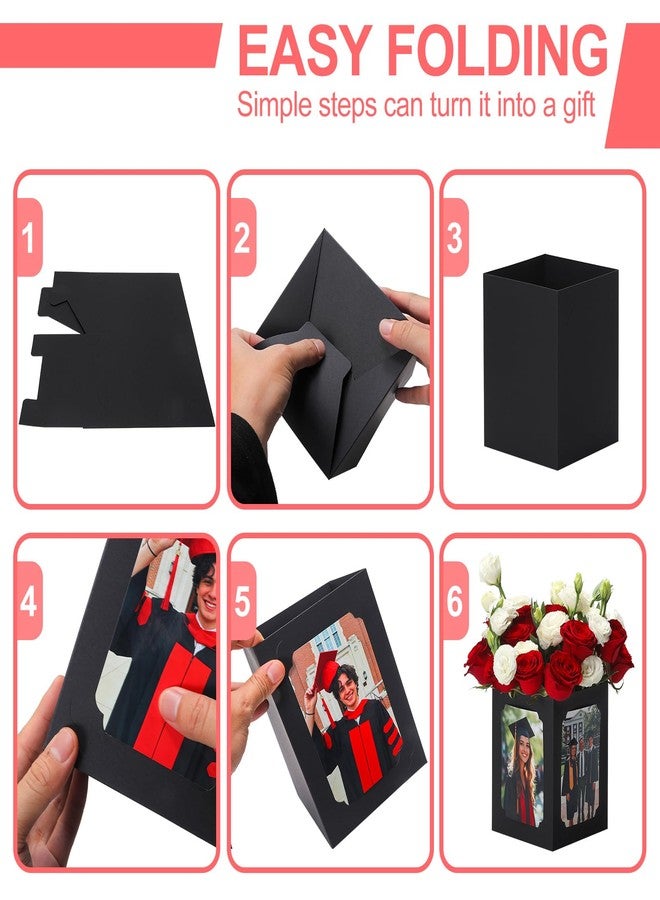 EASY FOLDING
Simple steps can turn it into a gift

1

2

3

4

5

6