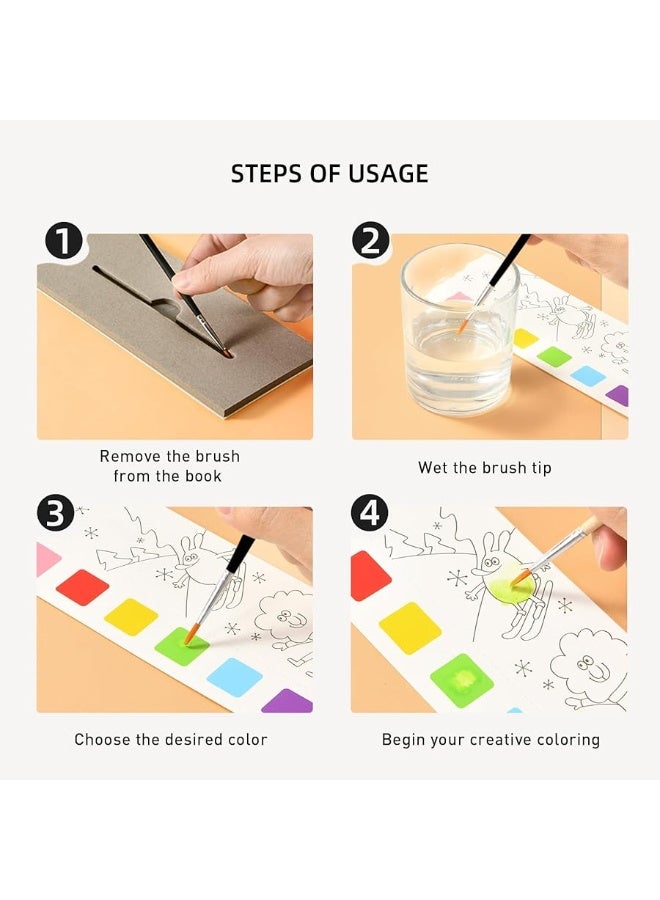 STEPS OF USAGE

1

Remove the brush from the book

2

Wet the brush tip

3

Choose the desired color

4

Begin your creative coloring