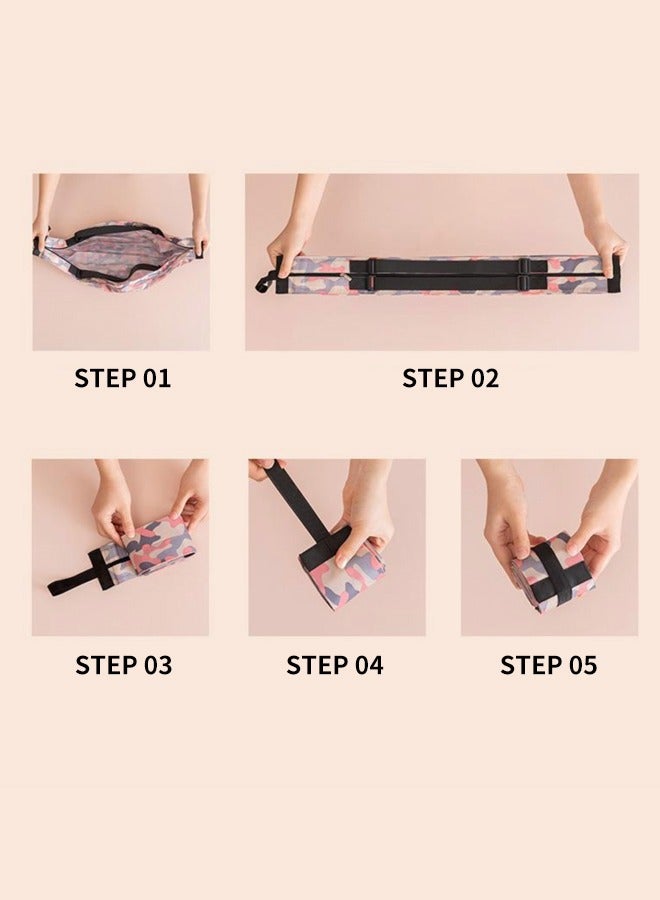 STEP 01

STEP 02

STEP 03

STEP 04

STEP 05