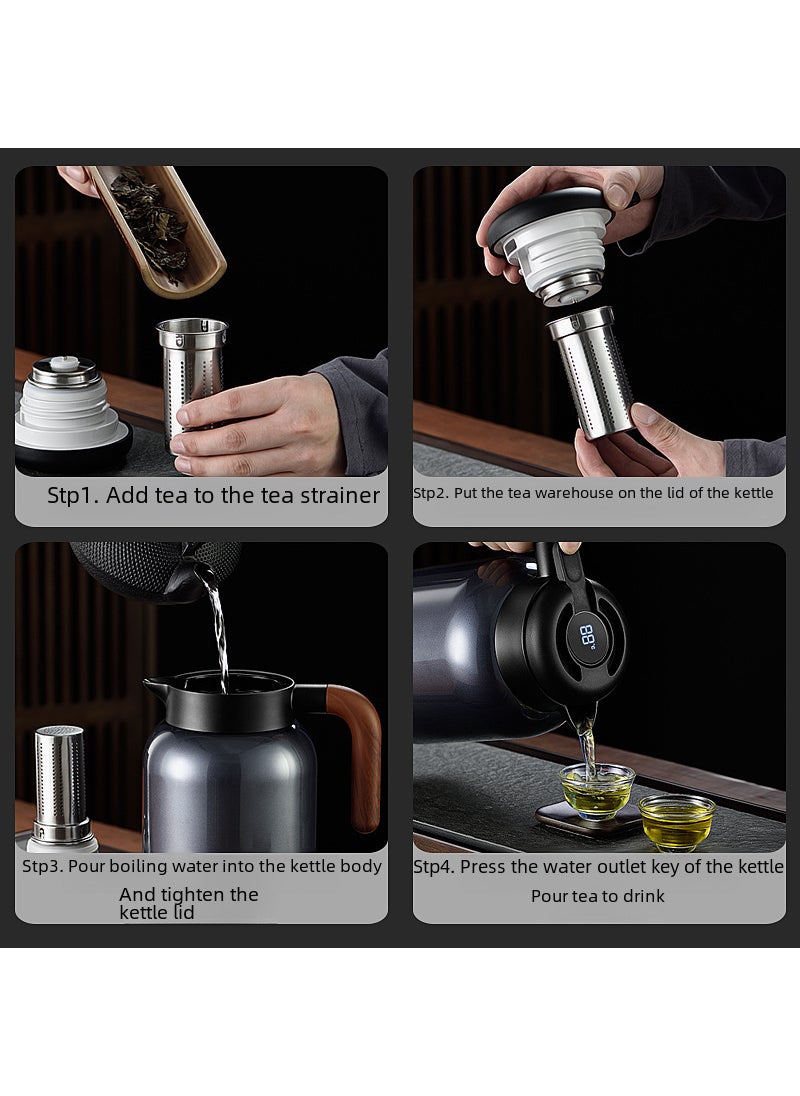 Stp1. Add tea to the tea strainer

Stp2. Put the tea warehouse on the lid of the kettle

Stp3. Pour boiling water into the kettle body
And tighten the kettle lid

88

Stp4. Press the water outlet key of the kettle
Pour tea to drink