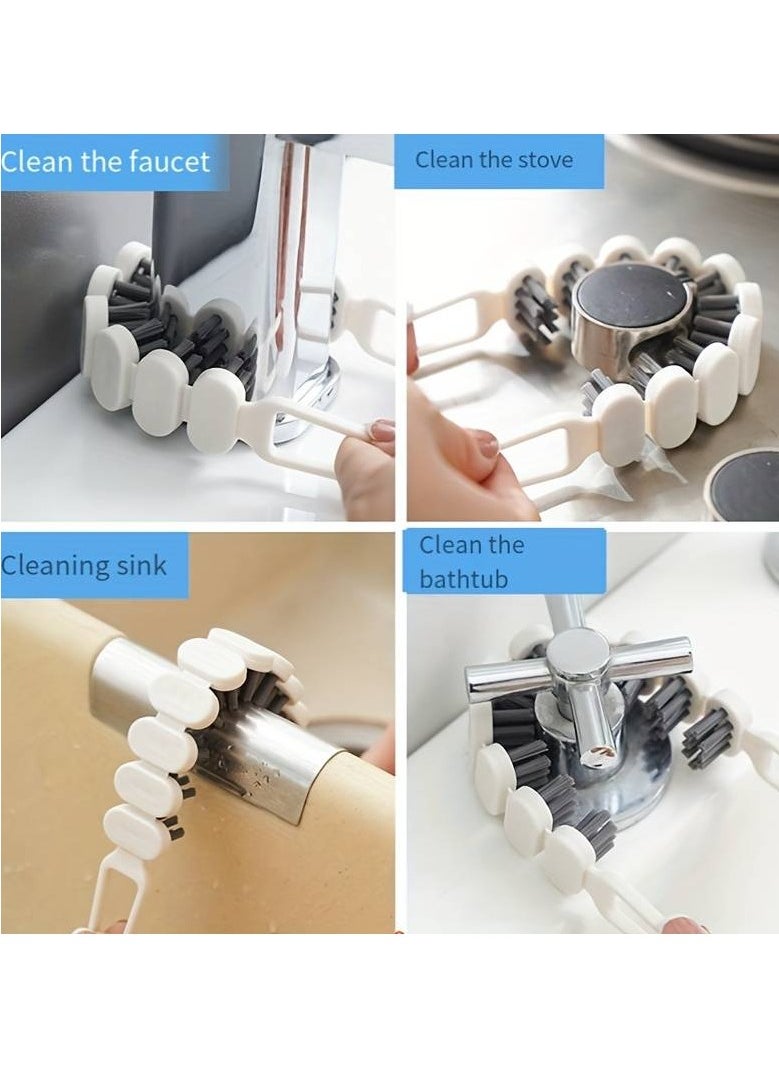 Clean the faucet

Clean the stove

Cleaning sink

Clean the bathtub