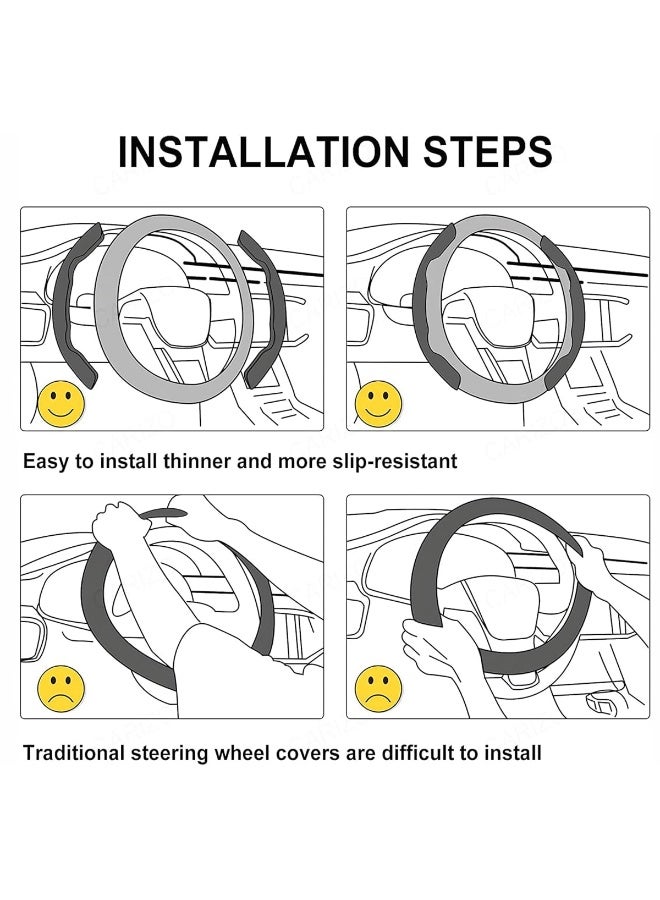 INSTALLATION STEPS

Easy to install thinner and more slip-resistant

Traditional steering wheel covers are difficult to install