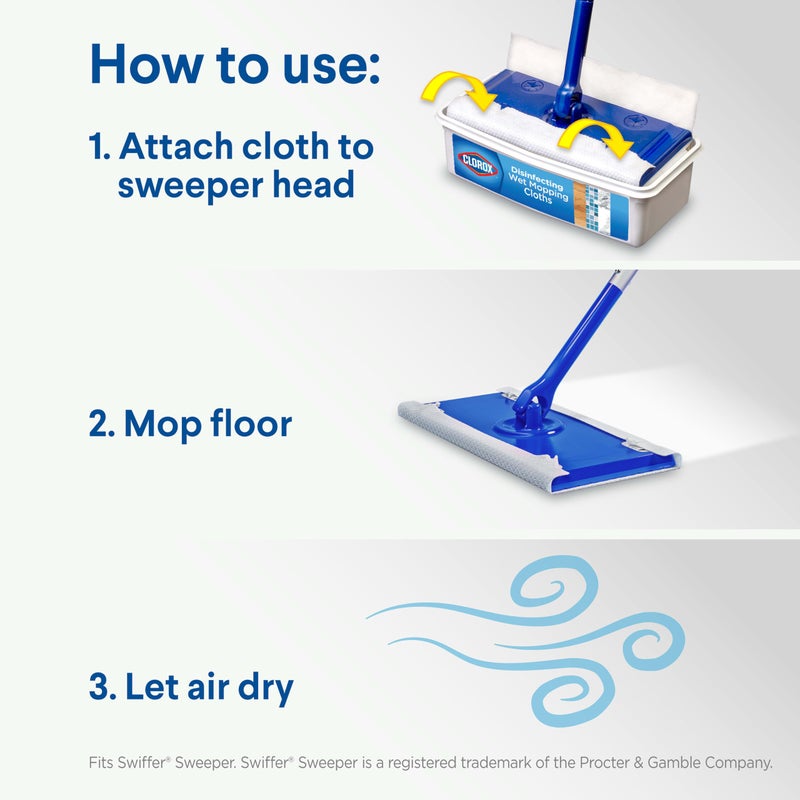 How to use:

1. Attach cloth to sweeper head

CLOROX
Disinfecting Wet Mopping Cloths

2. Mop floor

3. Let air dry

Fits Swiffer® Sweeper. Swiffer® Sweeper is a registered trademark of the Procter & Gamble Company.