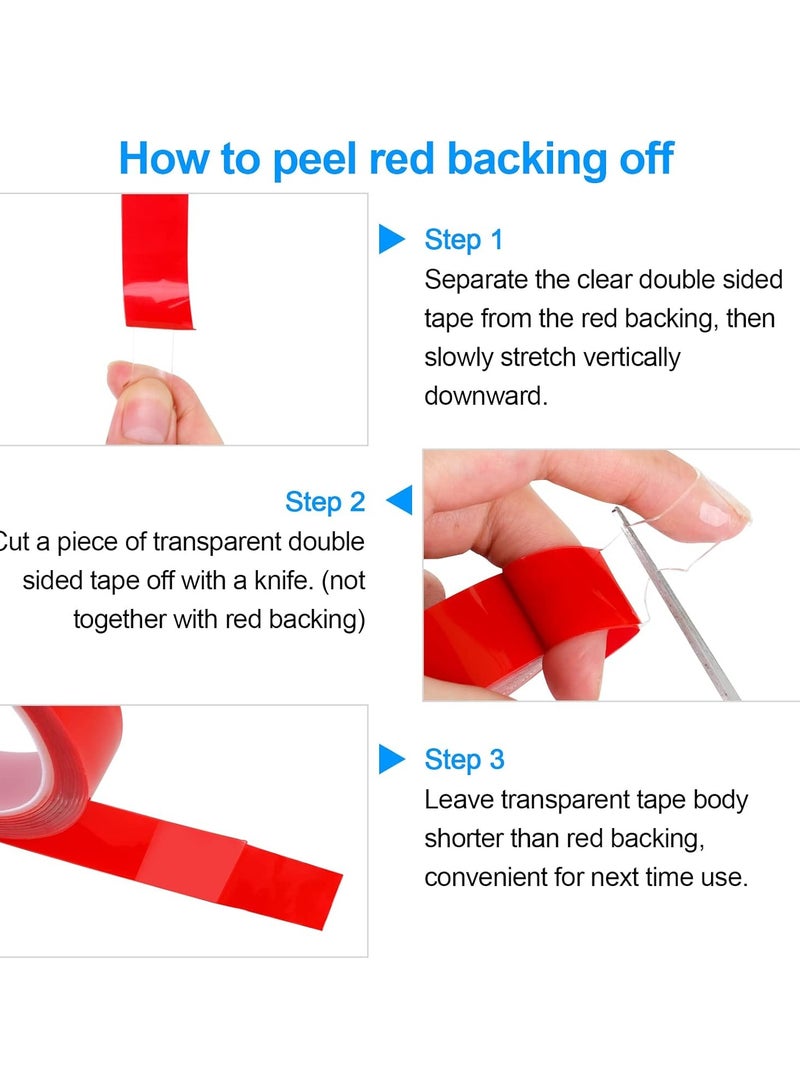 How to peel red backing off

Step 1
Separate the clear double sided tape from the red backing, then slowly stretch vertically downward.

Step 2
Cut a piece of transparent double sided tape off with a knife. (not together with red backing)

Step 3
Leave transparent tape body shorter than red backing, convenient for next time use.