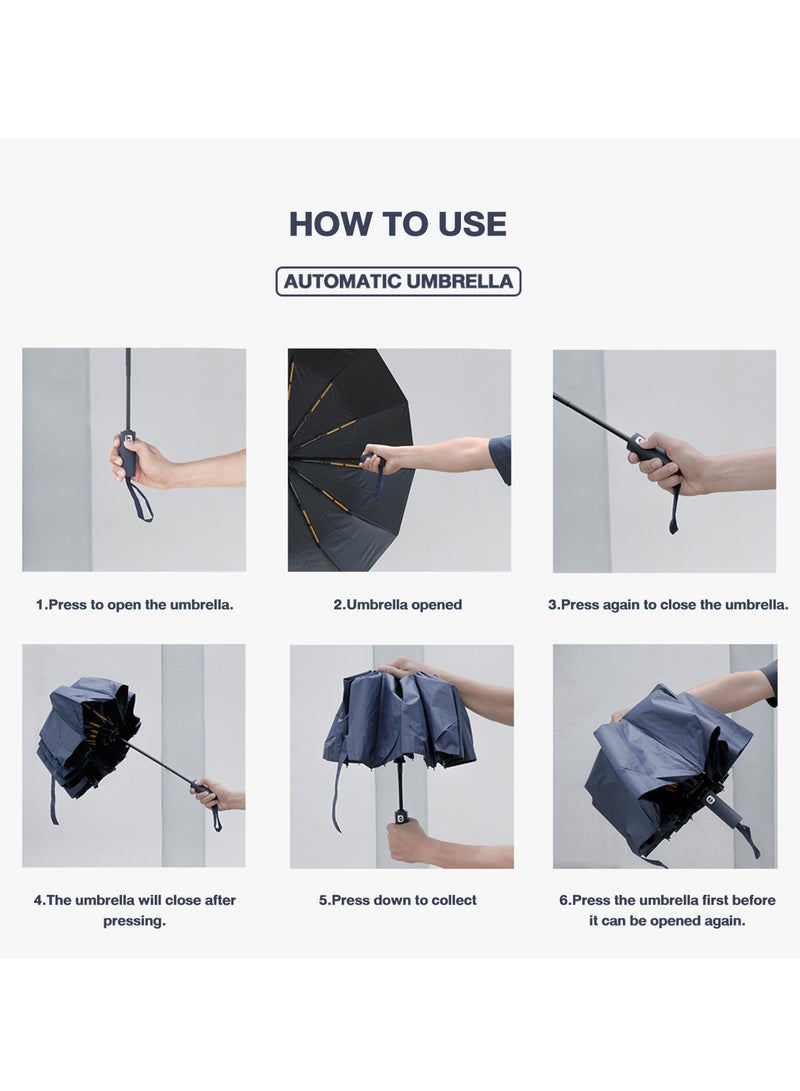 HOW TO USE

AUTOMATIC UMBRELLA

1.Press to open the umbrella.

2.Umbrella opened

3.Press again to close the umbrella.

4.The umbrella will close after pressing.

5.Press down to collect

6.Press the umbrella first before it can be opened again.