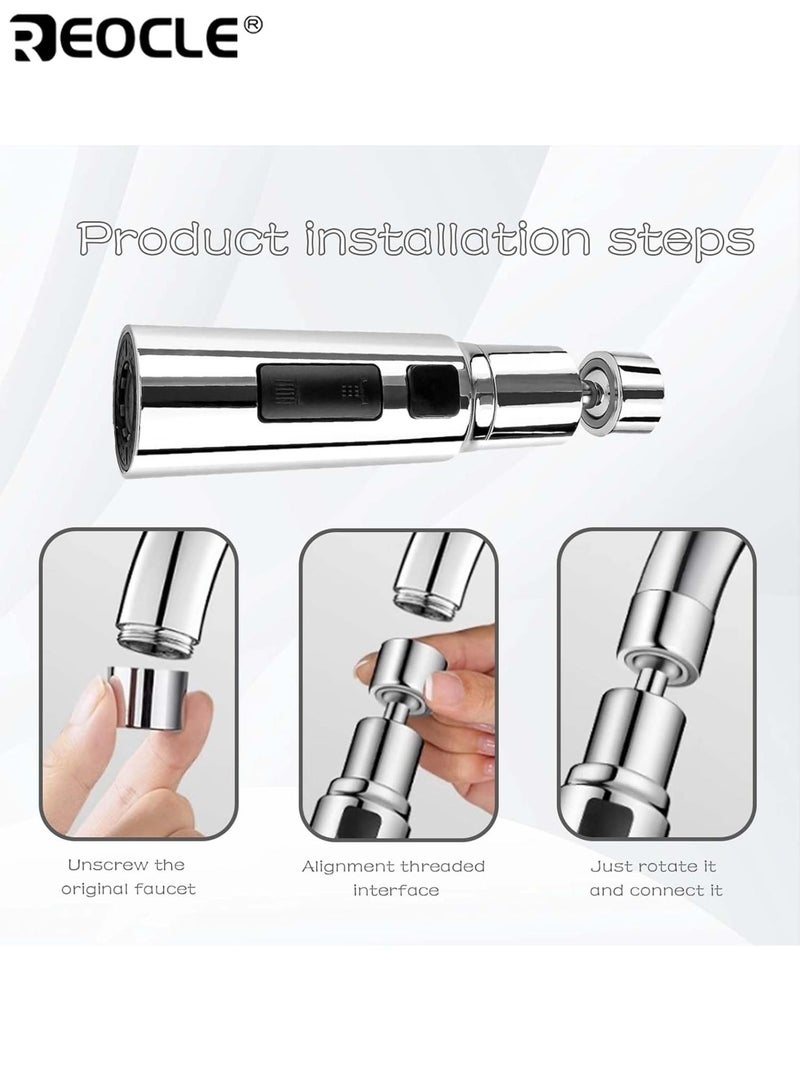 REOCLE®

Product installation steps

Unscrew the original faucet

Alignment threaded interface

Just rotate it and connect it