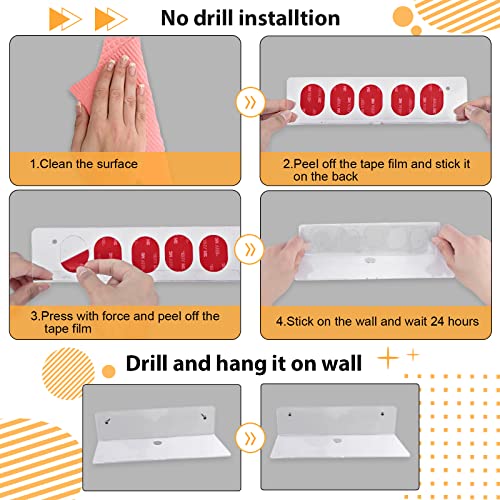 No drill installtion

1.Clean the surface

2.Peel off the tape film and stick it on the back

3.Press with force and peel off the tape film

4.Stick on the wall and wait 24 hours

Drill and hang it on wall