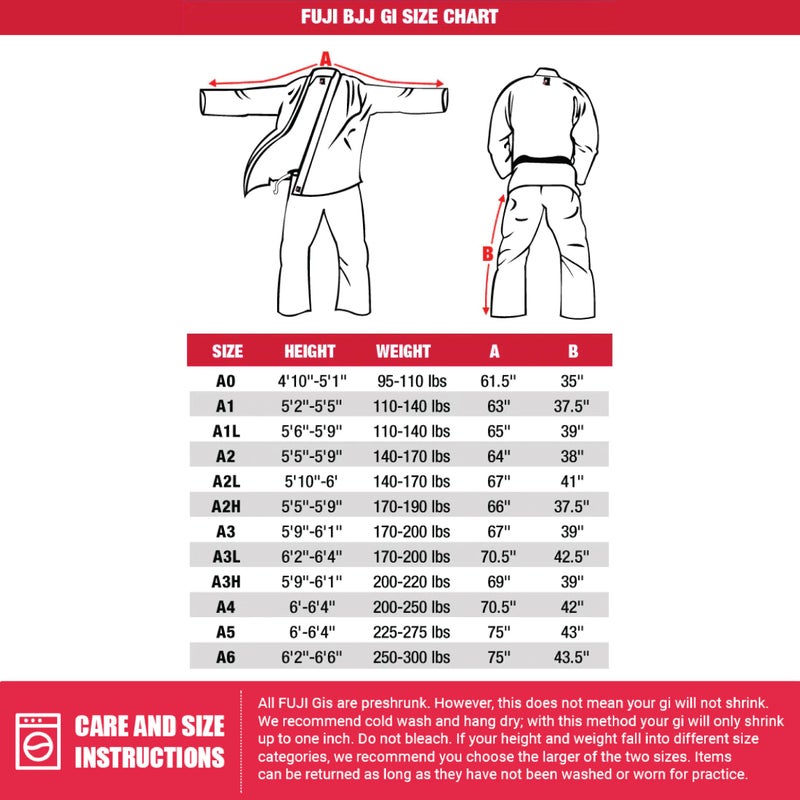 FUJI BJJ GI SIZE CHART

A

B

| SIZE | HEIGHT | WEIGHT | A | B |
|---|---|---|---|---|
| A0 | 4'10"-5'1" | 95-110 lbs | 61.5" | 35" |
| A1 | 5'2"-5'5" | 110-140 lbs | 63" | 37.5" |
| A1L | 5'6"-5'9" | 110-140 lbs | 65" | 39" |
| A2 | 5'5"-5'9" | 140-170 lbs | 64" | 38" |
| A2L | 5'10"-6' | 140-170 lbs | 67" | 41" |
| A2H | 5'5"-5'9" | 170-190 lbs | 66" | 37.5" |
| A3 | 5'9"-6'1" | 170-200 lbs | 67" | 39" |
| A3L | 6'2"-6'4" | 170-200 lbs | 70.5" | 42.5" |
| A3H | 5'9"-6'1" | 200-220 lbs | 69" | 39" |
| A4 | 6'-6'4" | 200-250 lbs | 70.5" | 42" |
| A5 | 6'-6'4" | 225-275 lbs | 75" | 43" |
| A6 | 6'2"-6'6" | 250-300 lbs | 75" | 43.5" |

CARE AND SIZE INSTRUCTIONS

All FUJI Gis are preshrunk. However, this does not mean your gi will not shrink. We recommend cold wash and hang dry; with this method your gi will only shrink up to one inch. Do not bleach. If your height and weight fall into different size categories, we recommend you choose the larger of the two sizes. Items can be returned as long as they have not been washed or worn for practice.