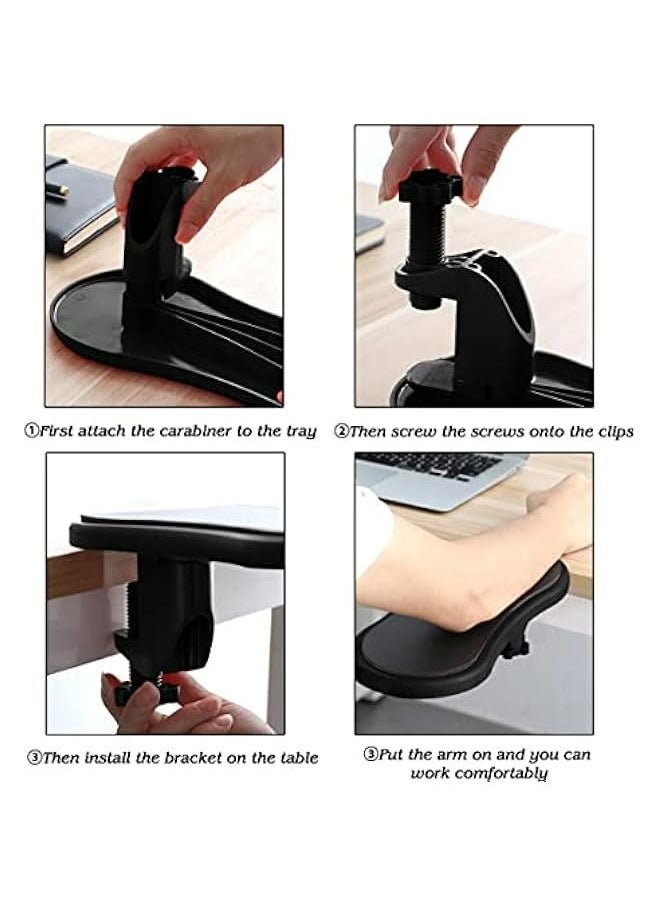 ①First attach the carabiner to the tray

②Then screw the screws onto the clips

③Then install the bracket on the table

③Put the arm on and you can work comfortably