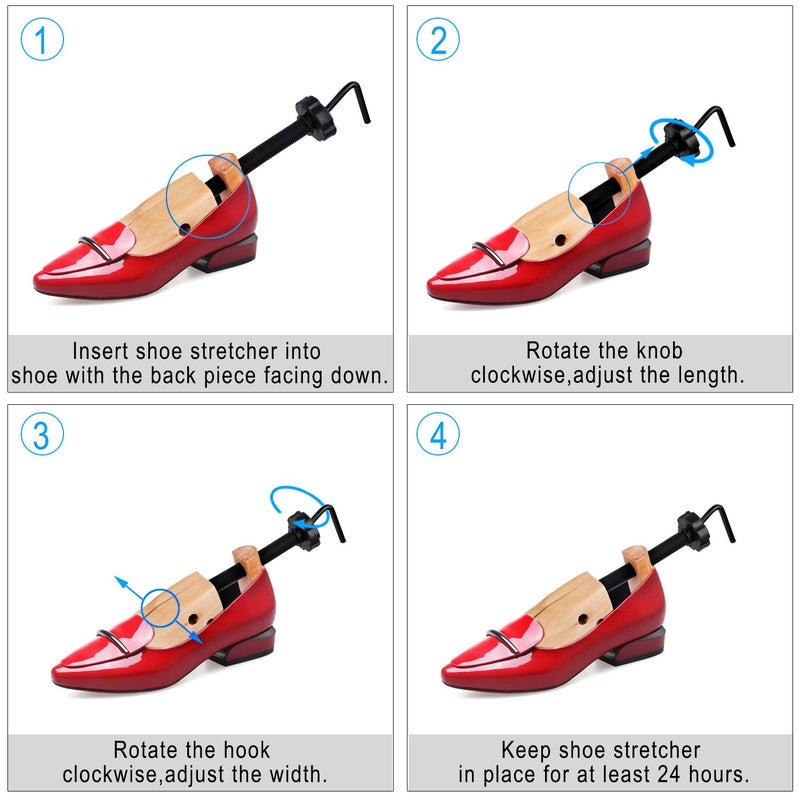 1

Insert shoe stretcher into shoe with the back piece facing down.

2

Rotate the knob clockwise,adjust the length.

3

Rotate the hook clockwise,adjust the width.

4

Keep shoe stretcher in place for at least 24 hours.