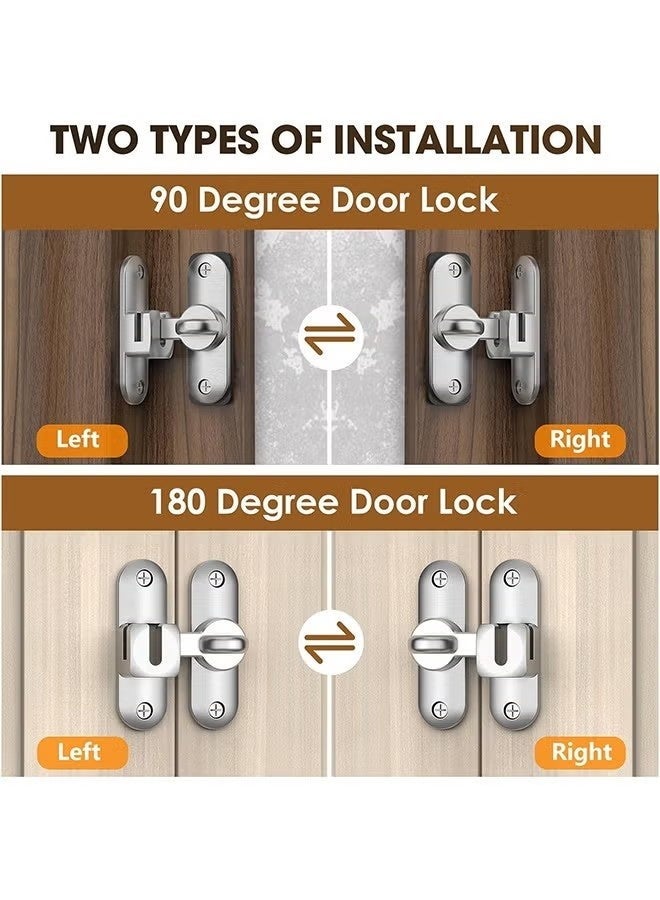 TWO TYPES OF INSTALLATION

90 Degree Door Lock

Left

Right

180 Degree Door Lock

Left

Right