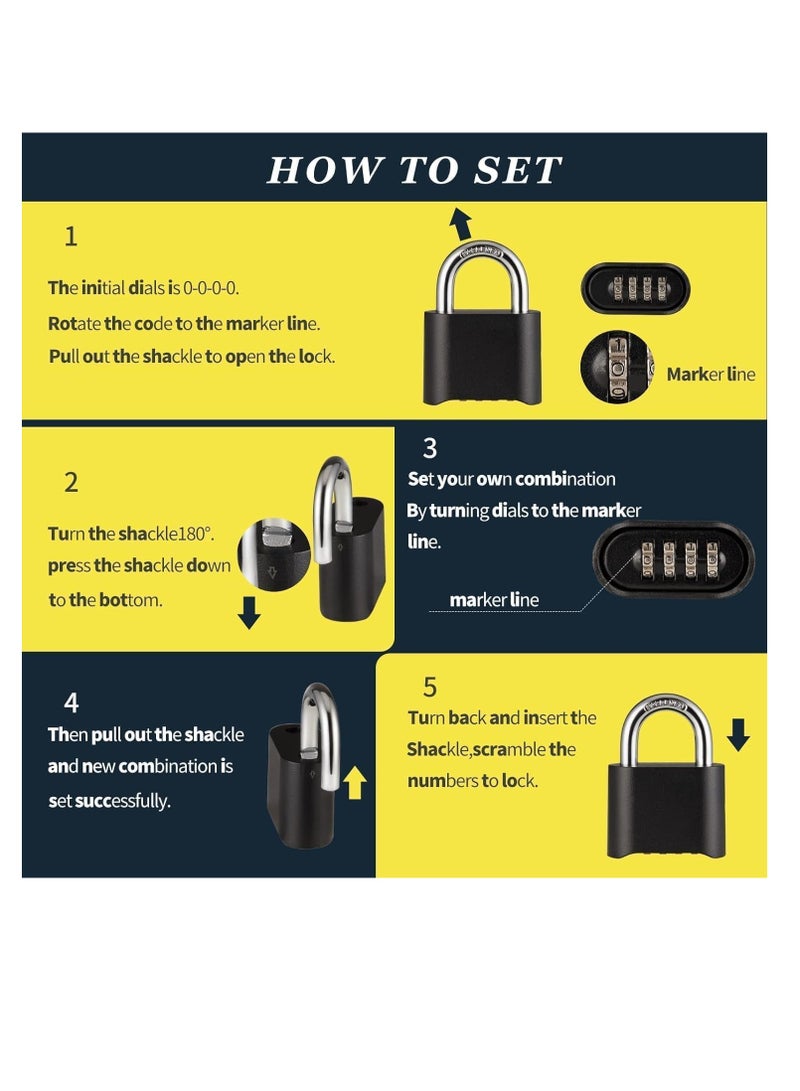 HOW TO SET

1

The initial dials is 0-0-0-0.
Rotate the code to the marker line.
Pull out the shackle to open the lock.

Marker line

2

Turn the shackle180°.
press the shackle down
to the bottom.

3

Set your own combination
By turning dials to the marker line.

marker line

4

Then pull out the shackle
and new combination is
set successfully.

5

Turn back and insert the
Shackle,scramble the
numbers to lock.