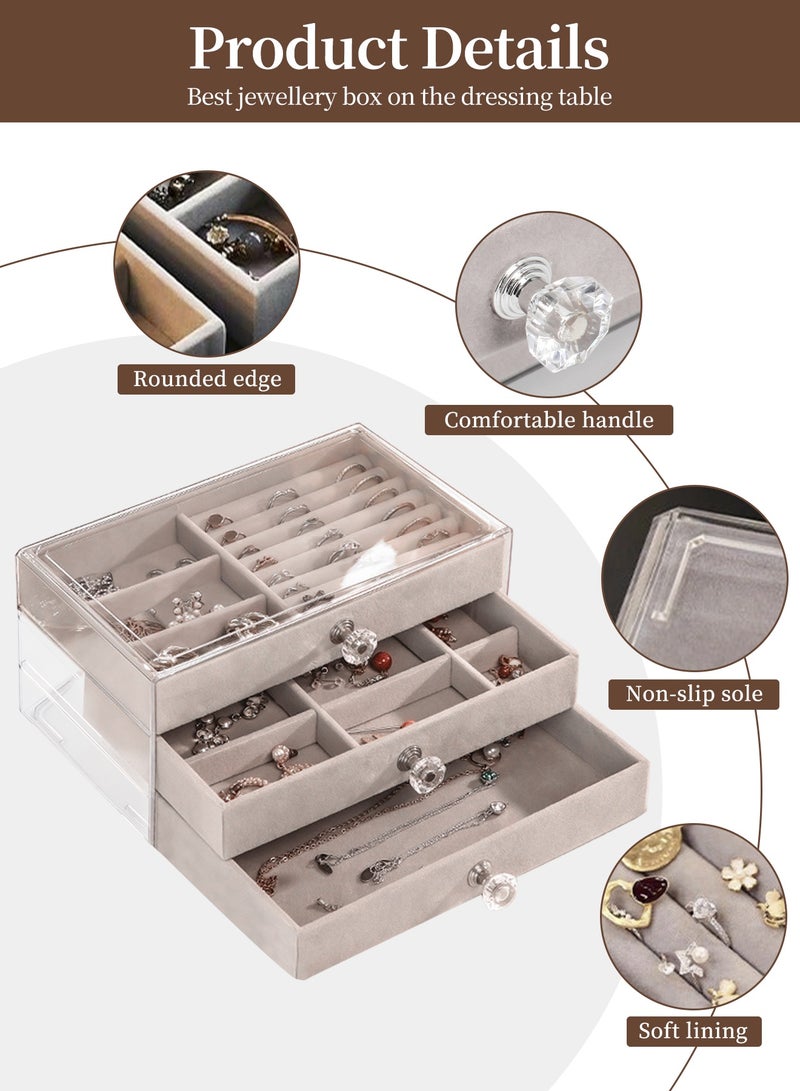 Product Details
Best jewellery box on the dressing table

Rounded edge

Comfortable handle

Non-slip sole

Soft lining