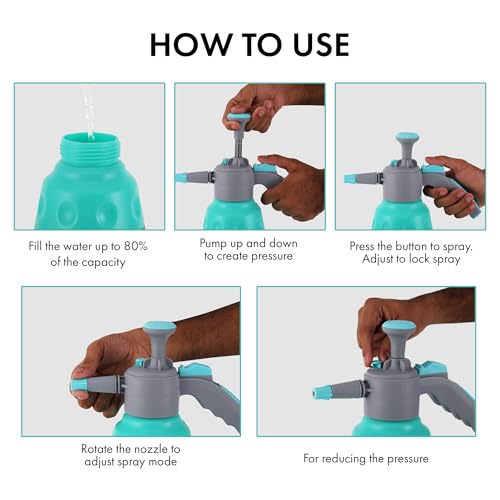 HOW TO USE

Fill the water up to 80% of the capacity

Pump up and down to create pressure

Press the button to spray. Adjust to lock spray

Rotate the nozzle to adjust spray mode

For reducing the pressure