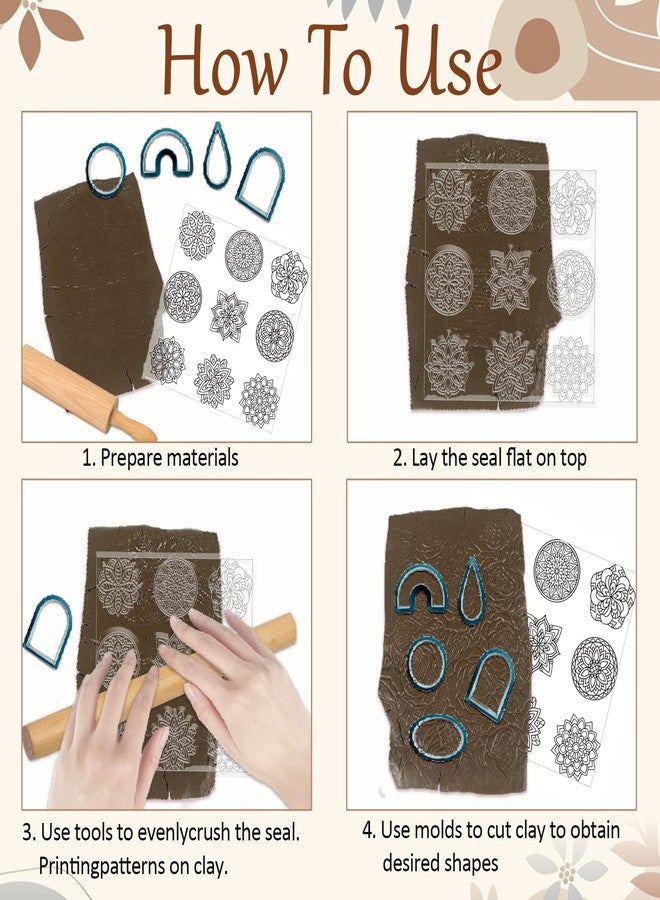 How To Use

1. Prepare materials

2. Lay the seal flat on top

3. Use tools to evenlycrush the seal. Printingpatterns on clay.

4. Use molds to cut clay to obtain desired shapes