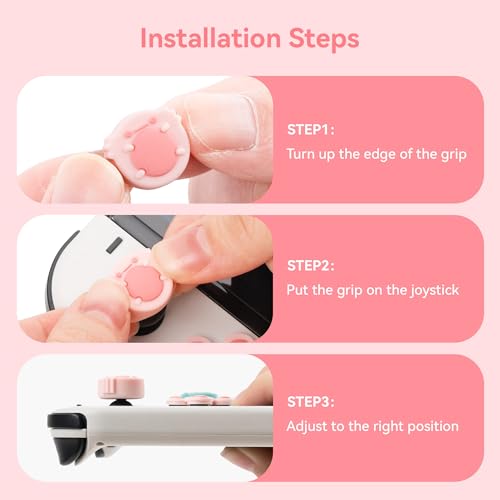 Installation Steps

STEP1:
Turn up the edge of the grip

STEP2:
Put the grip on the joystick

STEP3:
Adjust to the right position