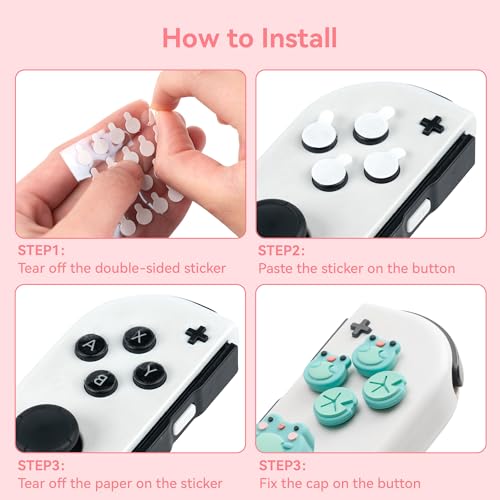 How to Install

STEP1:
Tear off the double-sided sticker

STEP2:
Paste the sticker on the button

A X B Y

STEP3:
Tear off the paper on the sticker

STEP3:
Fix the cap on the button