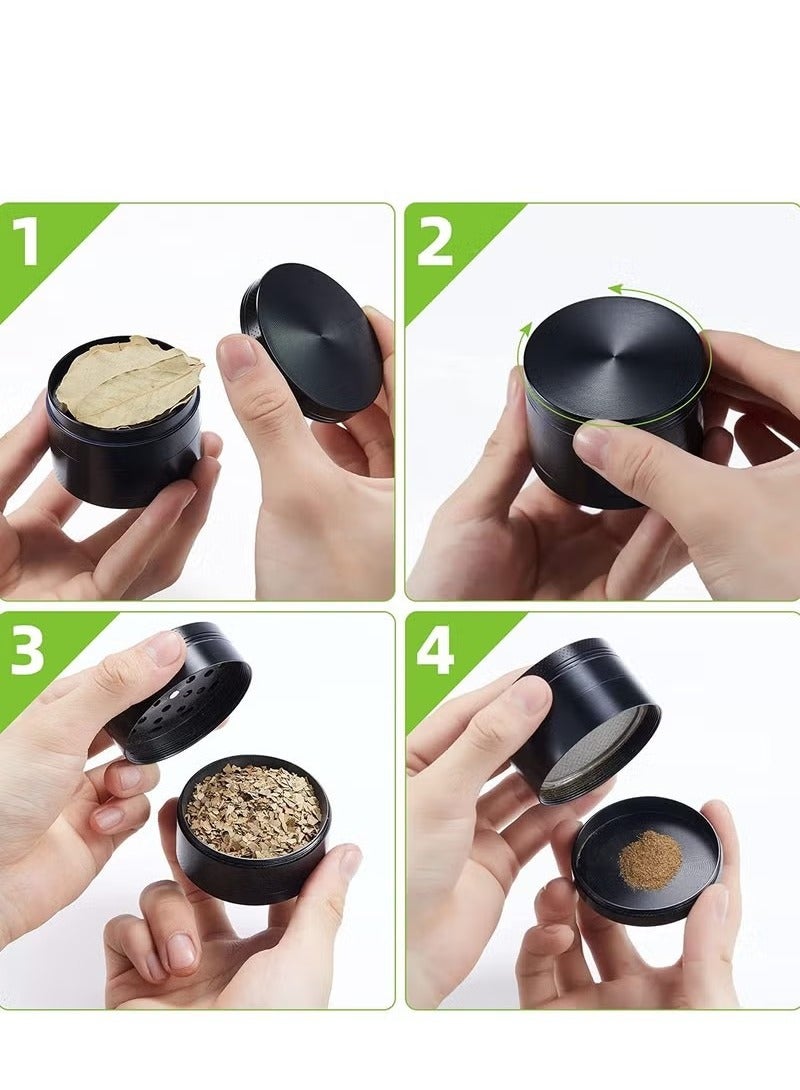 1

2

3

4