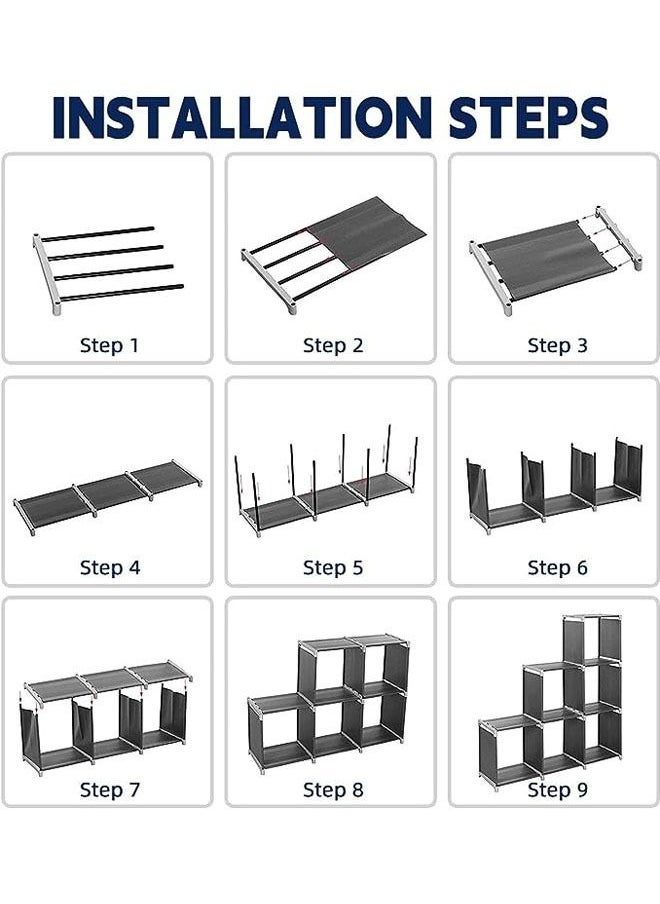 INSTALLATION STEPS

Step 1

Step 2

Step 3

Step 4

Step 5

Step 6

Step 7

Step 8

Step 9