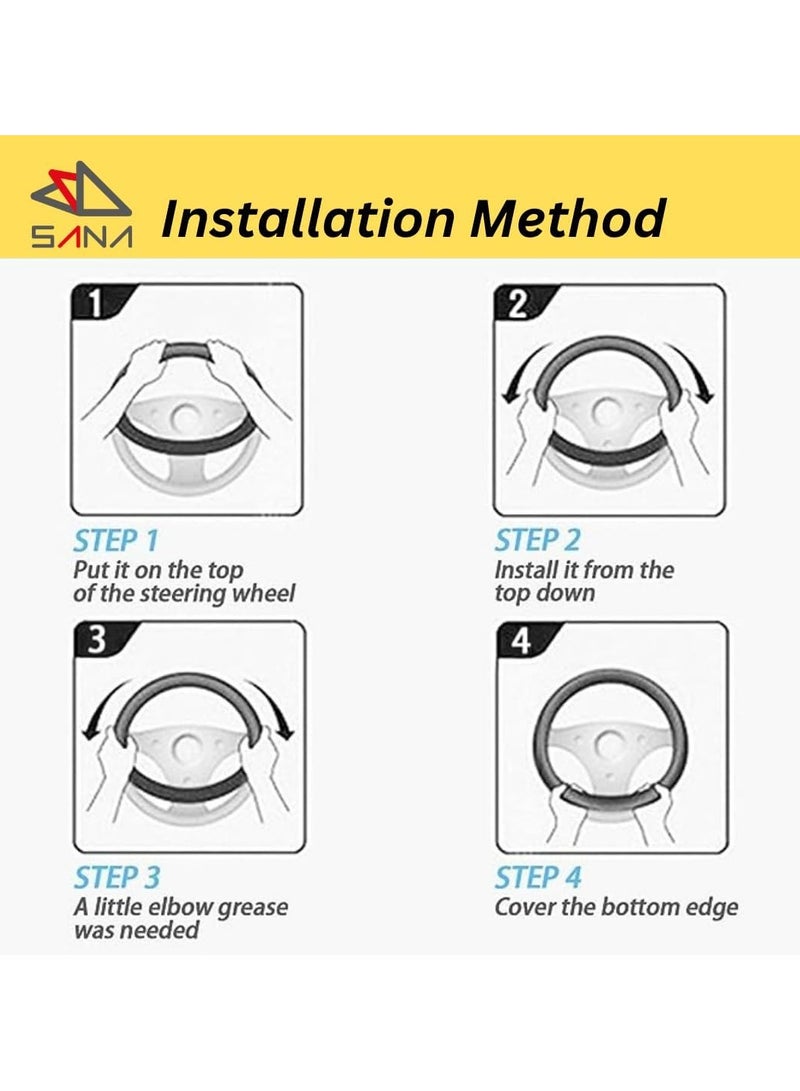 SANA
Installation Method

1

STEP 1
Put it on the top of the steering wheel

2

STEP 2
Install it from the top down

3

STEP 3
A little elbow grease was needed

4

STEP 4
Cover the bottom edge