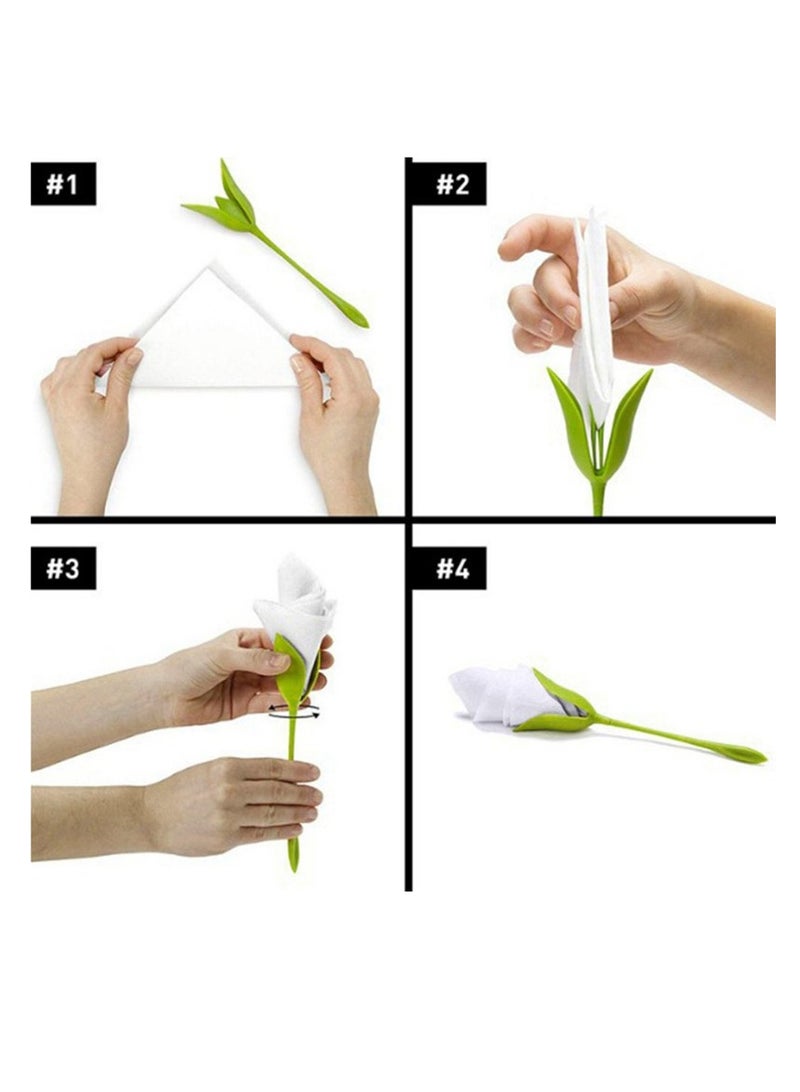 #1

#2

#3

#4