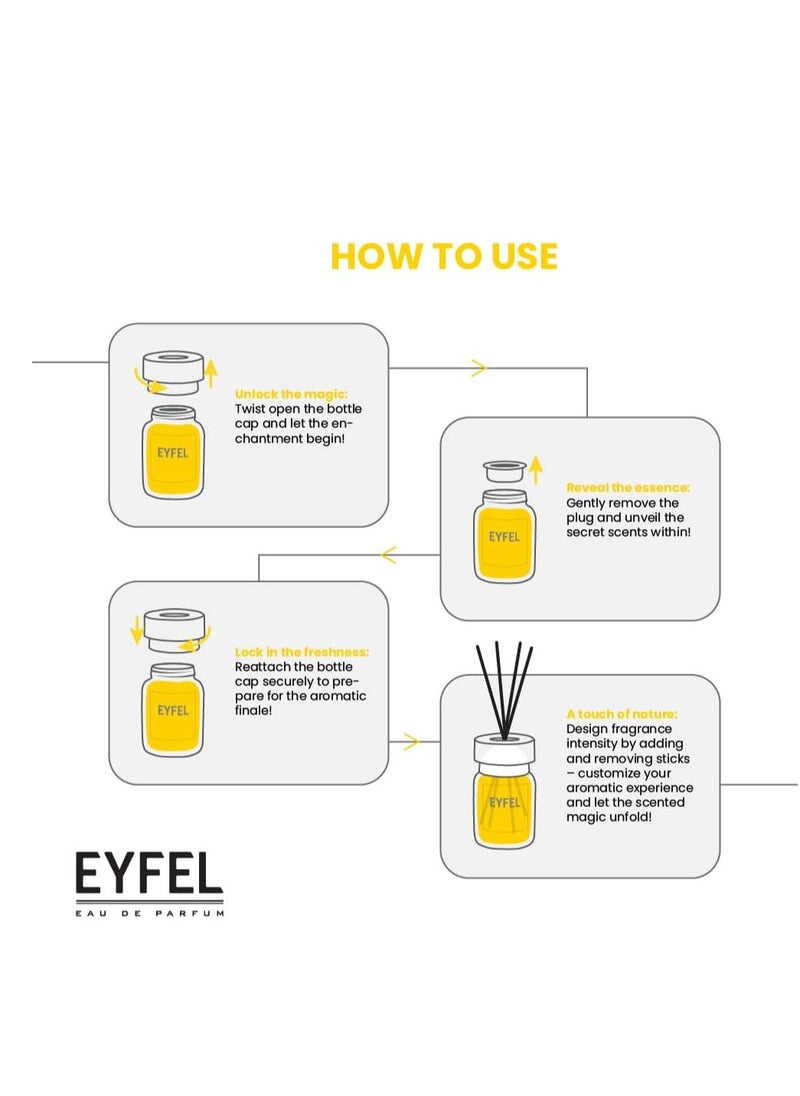 HOW TO USE

EYFEL

Unlock the magic:
Twist open the bottle cap and let the enchantment begin!

EYFEL

Reveal the essence:
Gently remove the plug and unveil the secret scents within!

EYFEL

Lock in the freshness:
Reattach the bottle cap securely to prepare for the aromatic finale!

EYFEL

A touch of nature:
Design fragrance intensity by adding and removing sticks – customize your aromatic experience and let the scented magic unfold!

EYFEL
EAU DE PARFUM