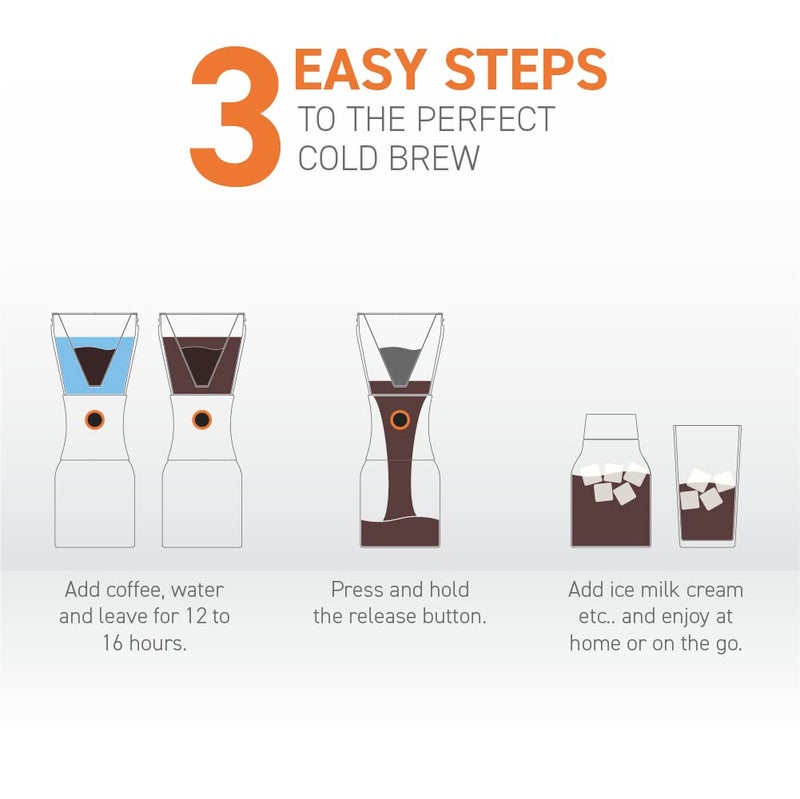 3 EASY STEPS
TO THE PERFECT COLD BREW

Add coffee, water and leave for 12 to 16 hours.

Press and hold the release button.

Add ice milk cream etc.. and enjoy at home or on the go.