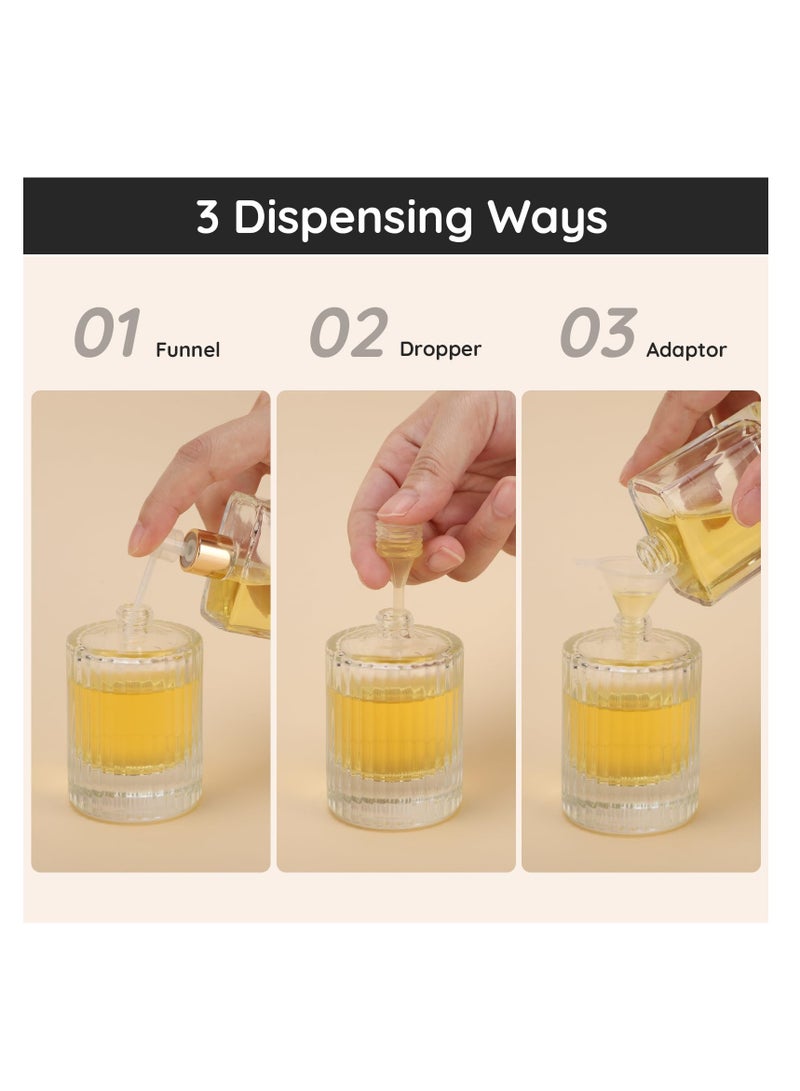 3 Dispensing Ways

01 Funnel

02 Dropper

03 Adaptor