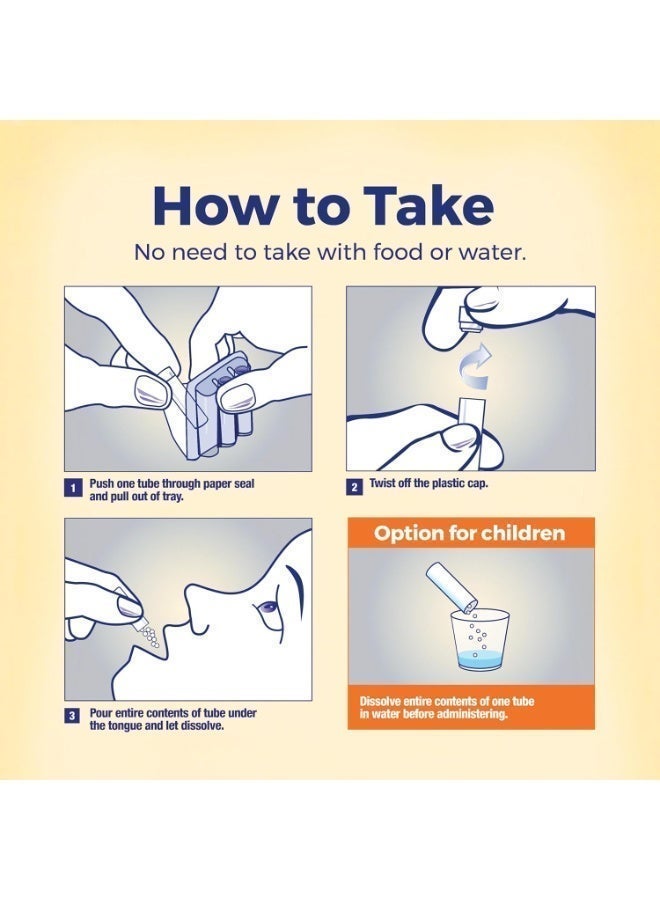 How to Take

No need to take with food or water.

1 Push one tube through paper seal and pull out of tray.

2 Twist off the plastic cap.

3 Pour entire contents of tube under the tongue and let dissolve.

Option for children

Dissolve entire contents of one tube in water before administering.