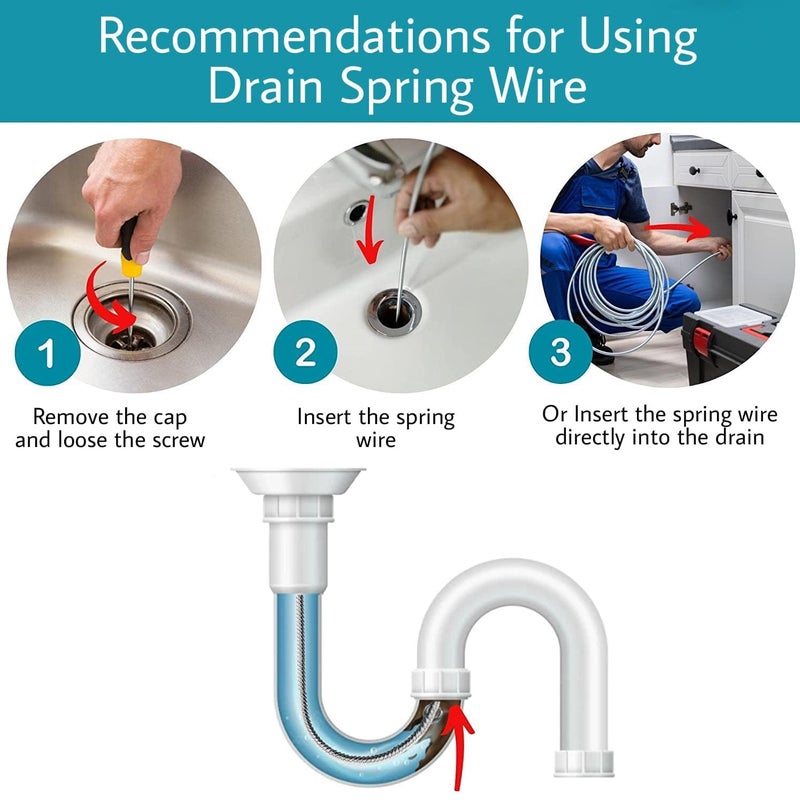 Recommendations for Using Drain Spring Wire

1

Remove the cap and loose the screw

2

Insert the spring wire

3

Or Insert the spring wire directly into the drain