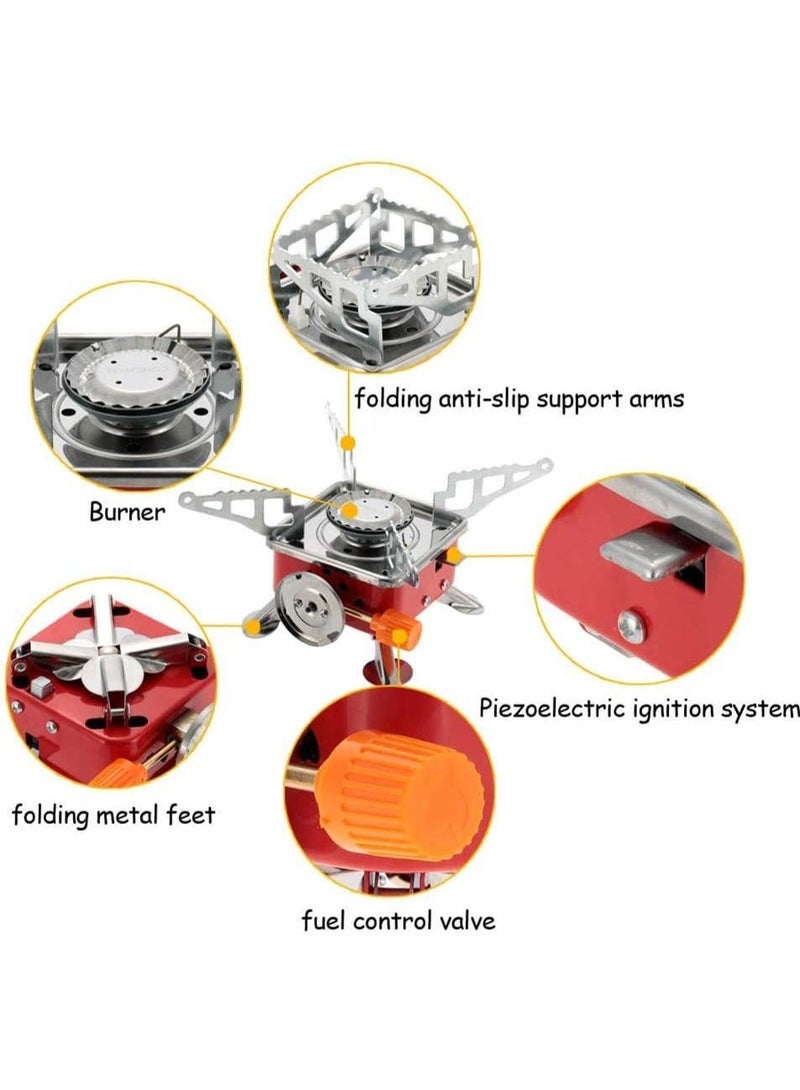 folding anti-slip support arms

Burner

Piezoelectric ignition system

folding metal feet

fuel control valve