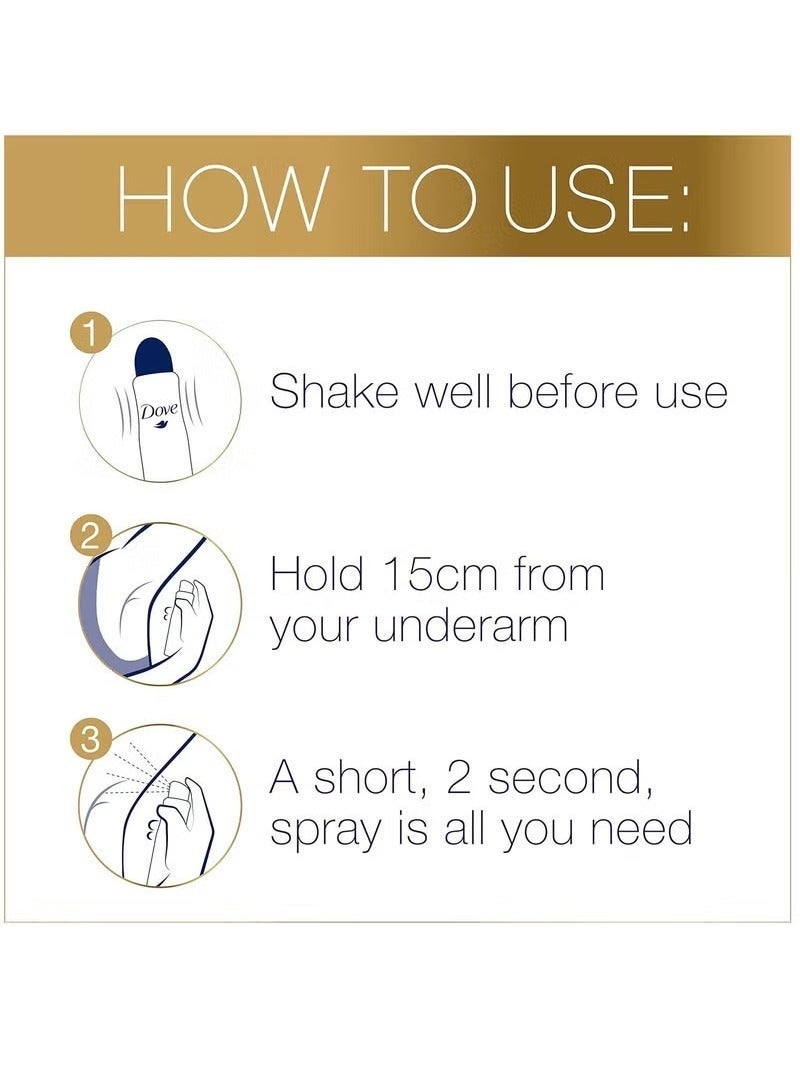 HOW TO USE:

1

Dove

Shake well before use

2

Hold 15cm from your underarm

3

A short, 2 second, spray is all you need