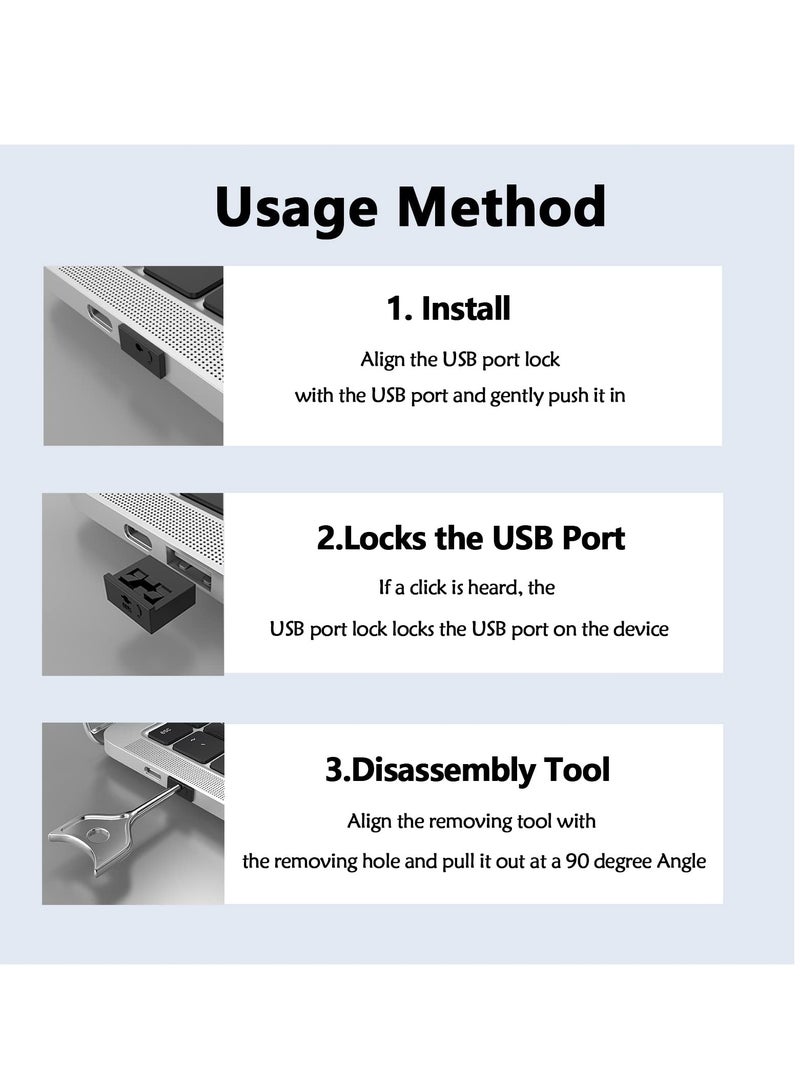 Usage Method

1. Install

Align the USB port lock with the USB port and gently push it in

2.Locks the USB Port

If a click is heard, the USB port lock locks the USB port on the device

esc

3.Disassembly Tool

Align the removing tool with the removing hole and pull it out at a 90 degree Angle